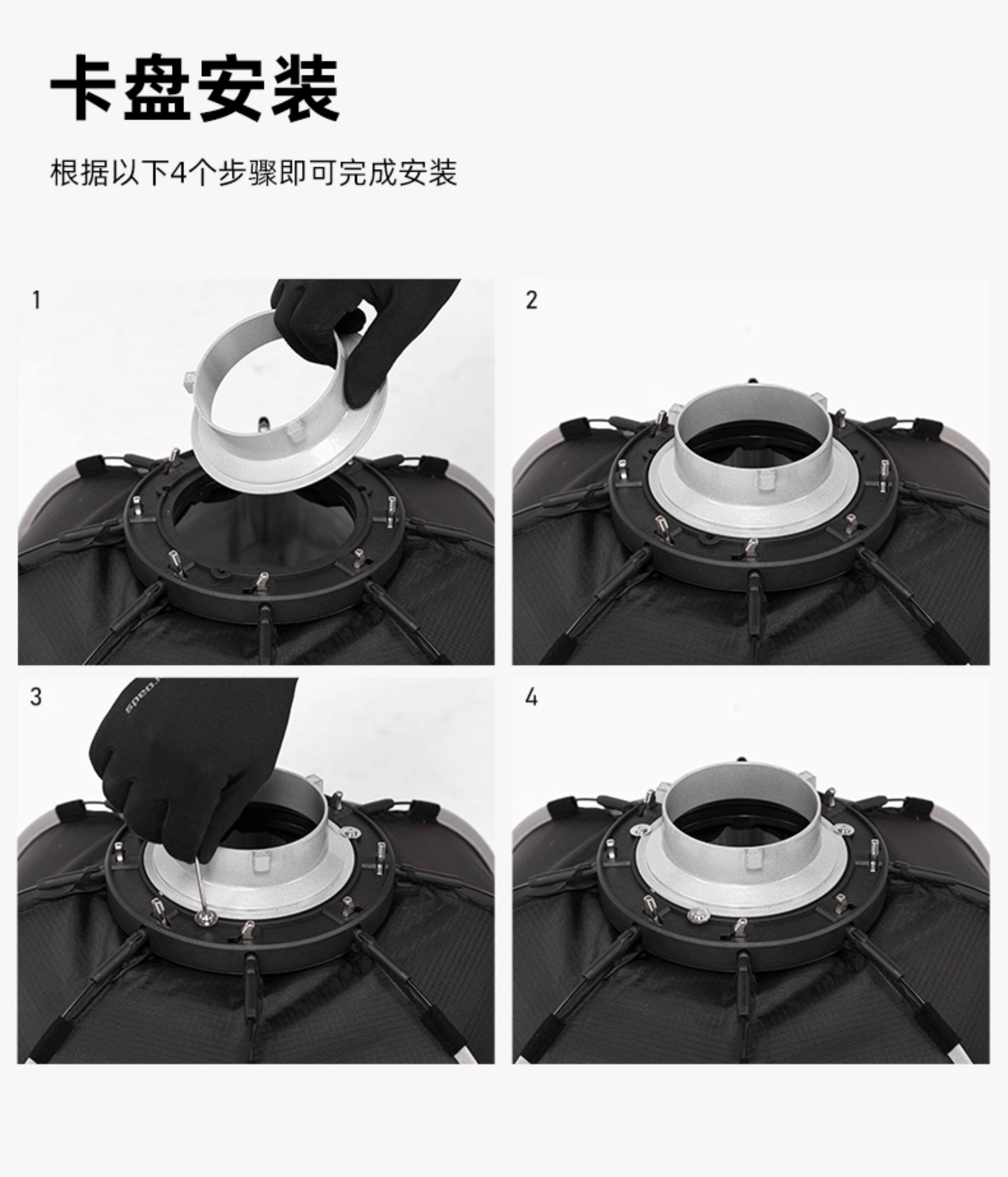 卡盘安装

根据以下4个步骤即可完成安装

1

2

3

4