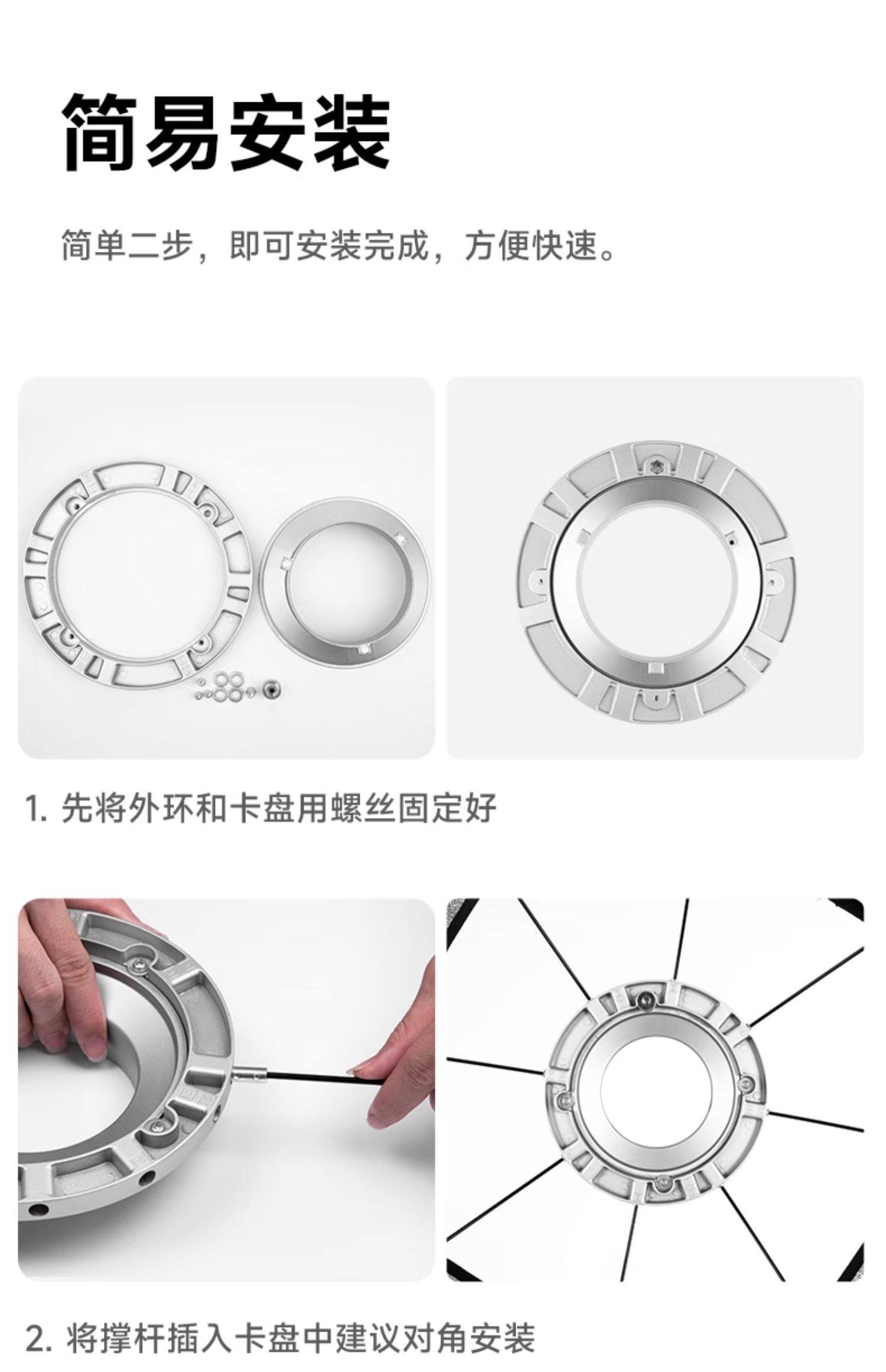 简易安装

简单二步，即可安装完成，方便快速。

1. 先将外环和卡盘用螺丝固定好

2. 将撑杆插入卡盘中建议对角安装