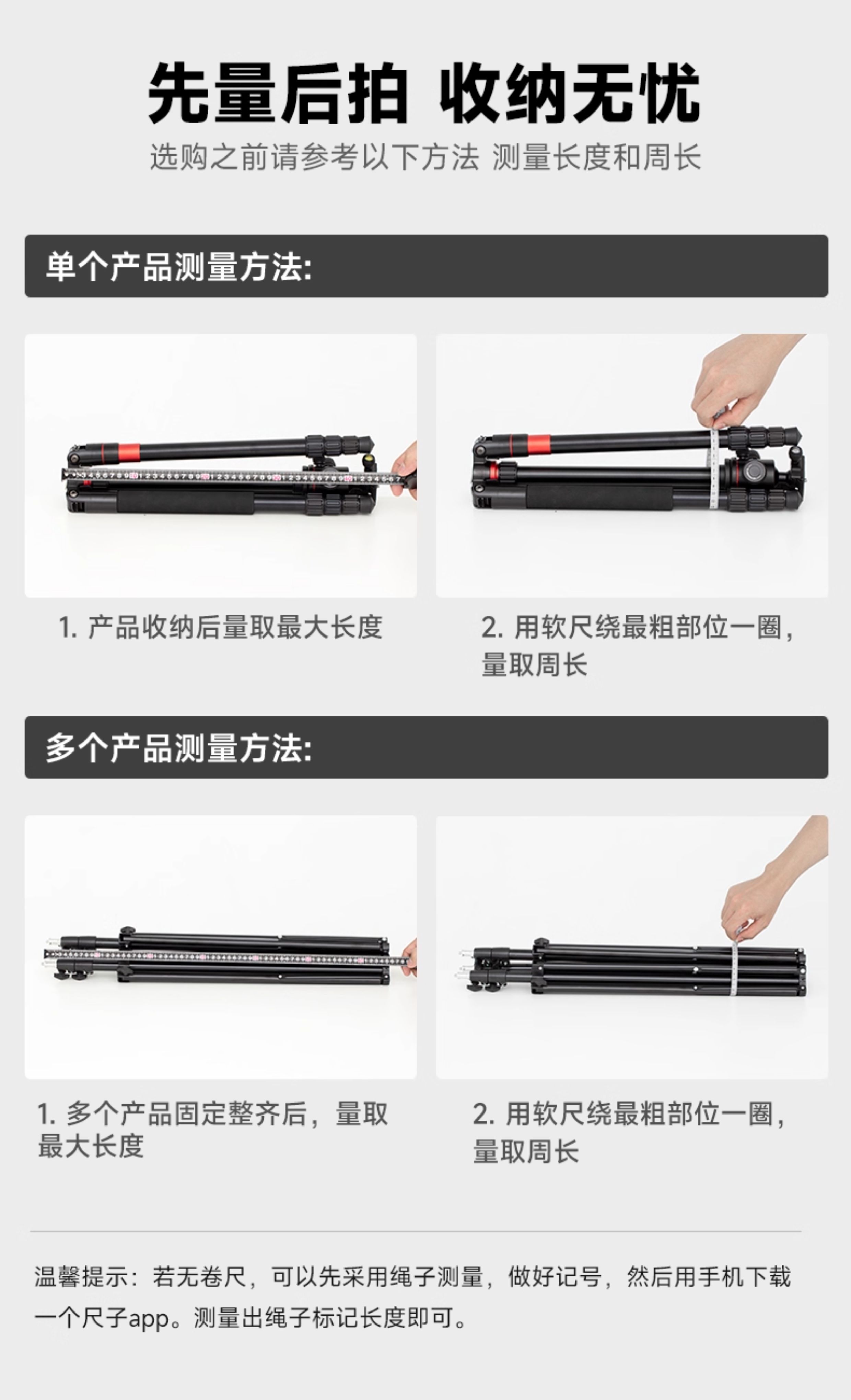 先量后拍 收纳无忧

选购之前请参考以下方法 测量长度和周长

单个产品测量方法:

1. 产品收纳后量取最大长度

2. 用软尺绕最粗部位一圈，量取周长

多个产品测量方法:

1. 多个产品固定整齐后，量取最大长度

2. 用软尺绕最粗部位一圈，量取周长

温馨提示：若无卷尺，可以先采用绳子测量，做好记号，然后用手机下载一个尺子app。测量出绳子标记长度即可。