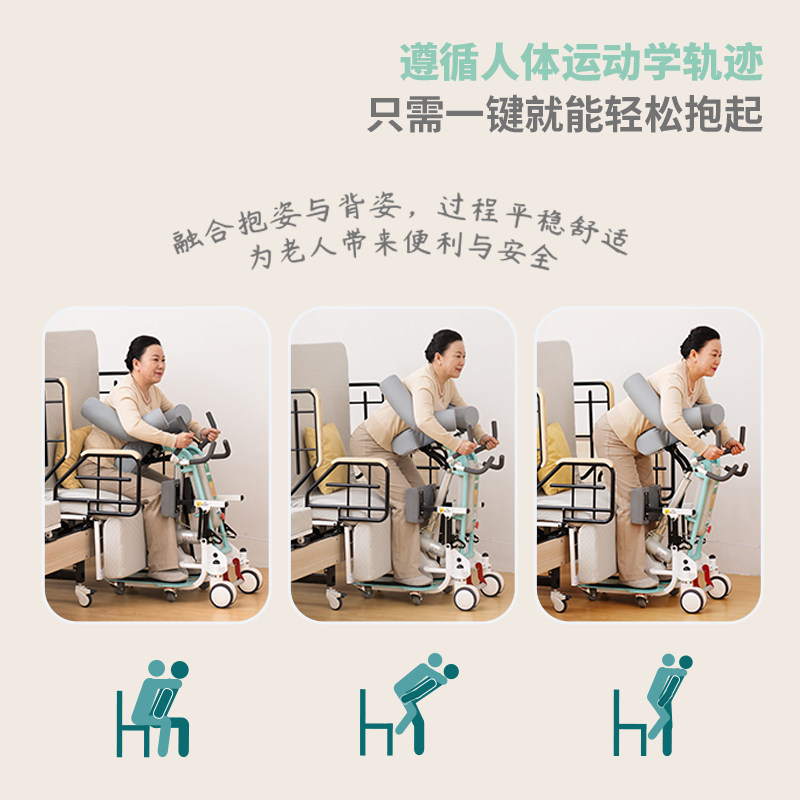 遵循人体运动学轨迹
只需一键就能轻松抱起

融合抱姿与背姿，过程平稳舒适
为老人带来便利与安全