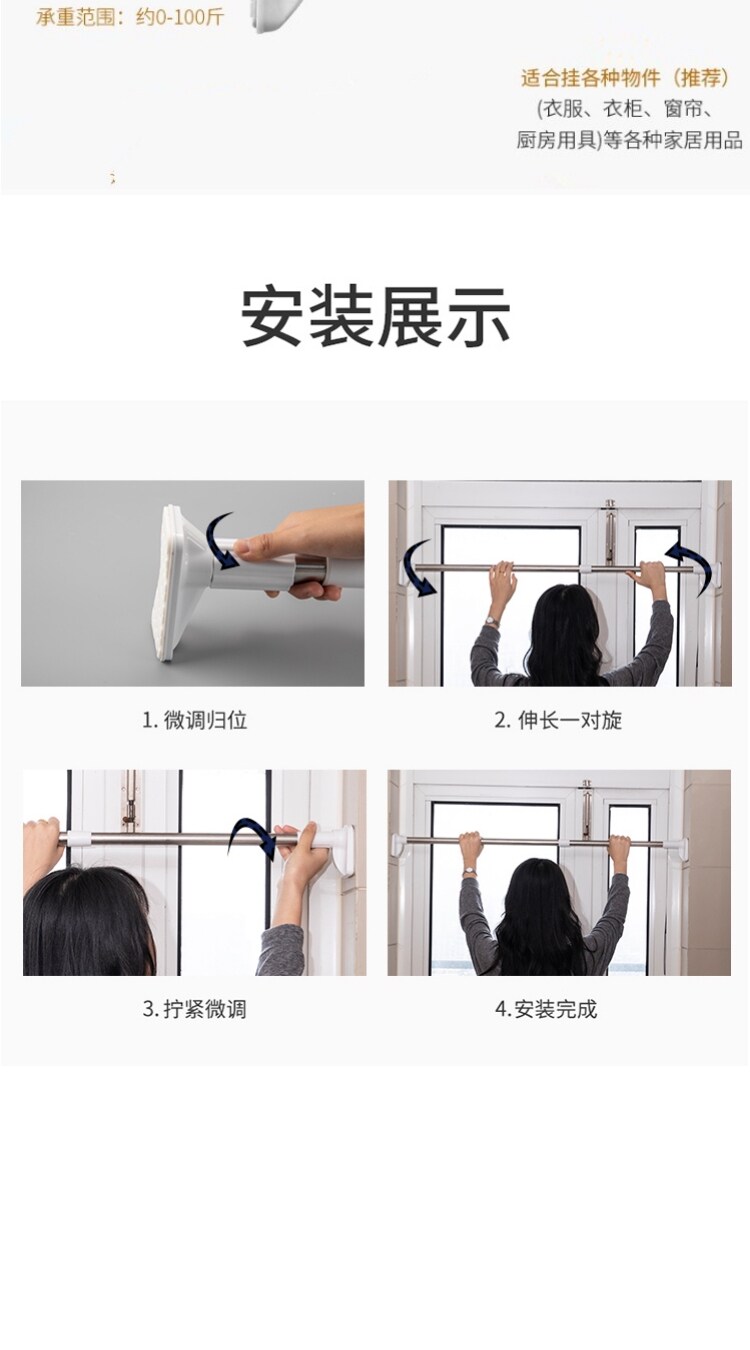 承重范围：约0-100斤

适合挂各种物件（推荐）
(衣服、衣柜、窗帘、厨房用具)等各种家居用品

安装展示

1. 微调归位

2. 伸长一对旋

3. 拧紧微调

4.安装完成