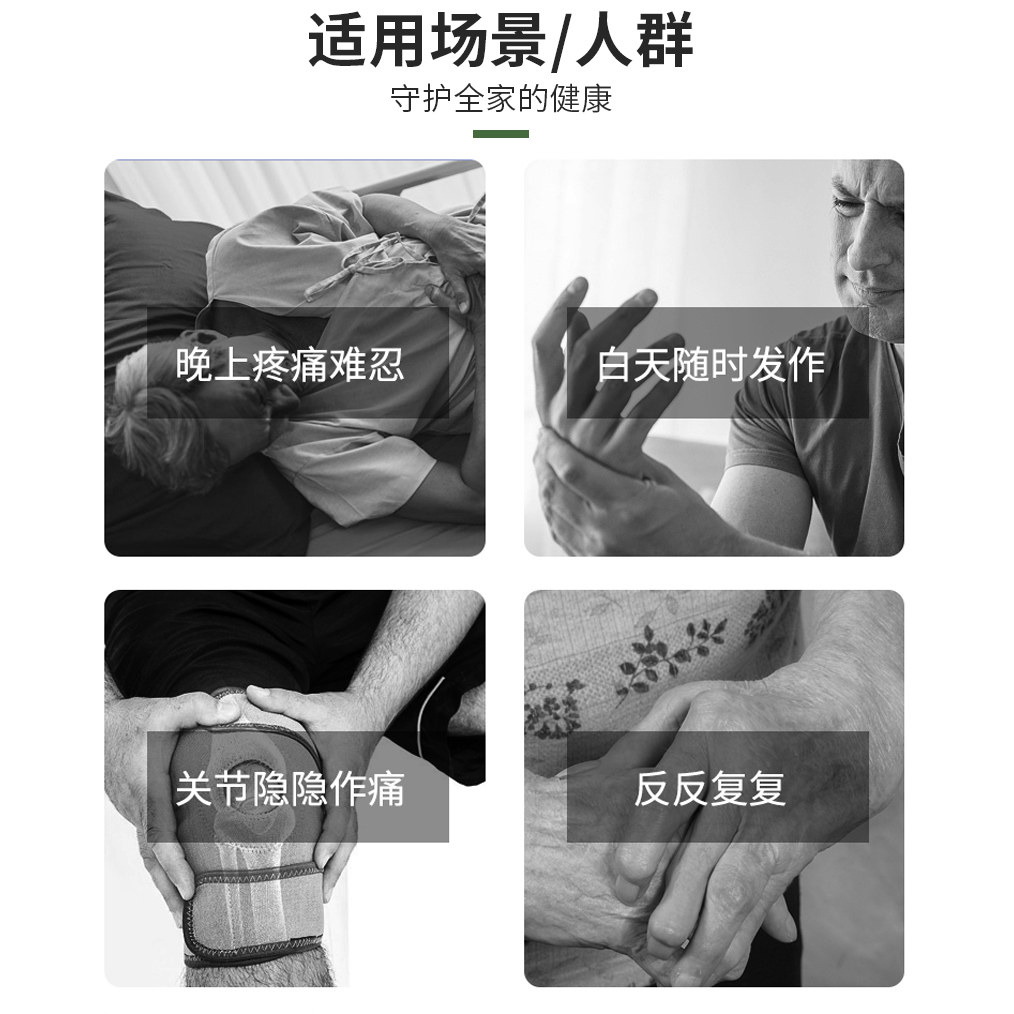 适用场景/人群
守护全家的健康

晚上疼痛难忍

白天随时发作

关节隐隐作痛

反反复复