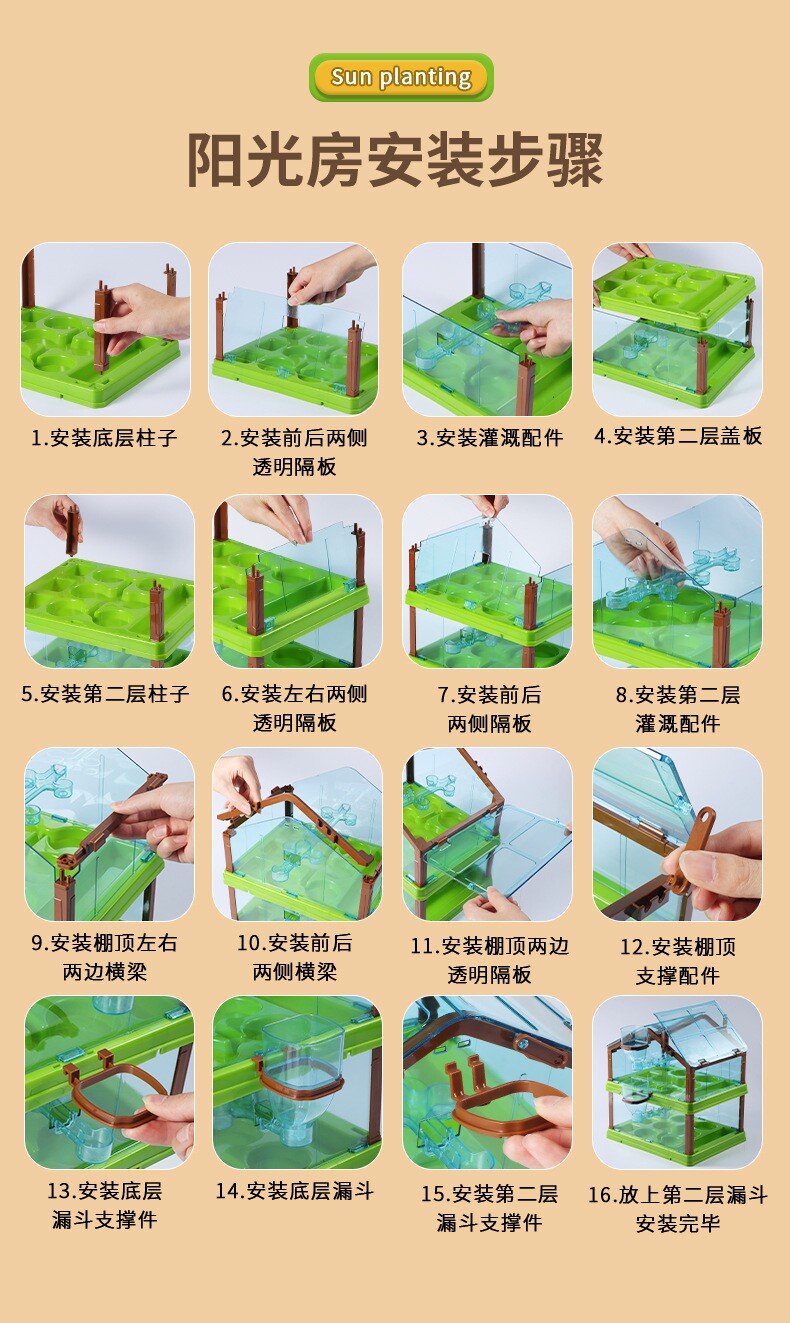 Sun planting

阳光房安装步骤

1.安装底层柱子

2.安装前后两侧透明隔板

3.安装灌溉配件

4.安装第二层盖板

5.安装第二层柱子

6.安装左右两侧透明隔板

7.安装前后两侧隔板

8.安装第二层灌溉配件

9.安装棚顶左右两边横梁

10.安装前后两侧横梁

11.安装棚顶两边透明隔板

12.安装棚顶支撑配件

13.安装底层漏斗支撑件

14.安装底层漏斗

15.安装第二层漏斗支撑件

16.放上第二层漏斗安装完毕