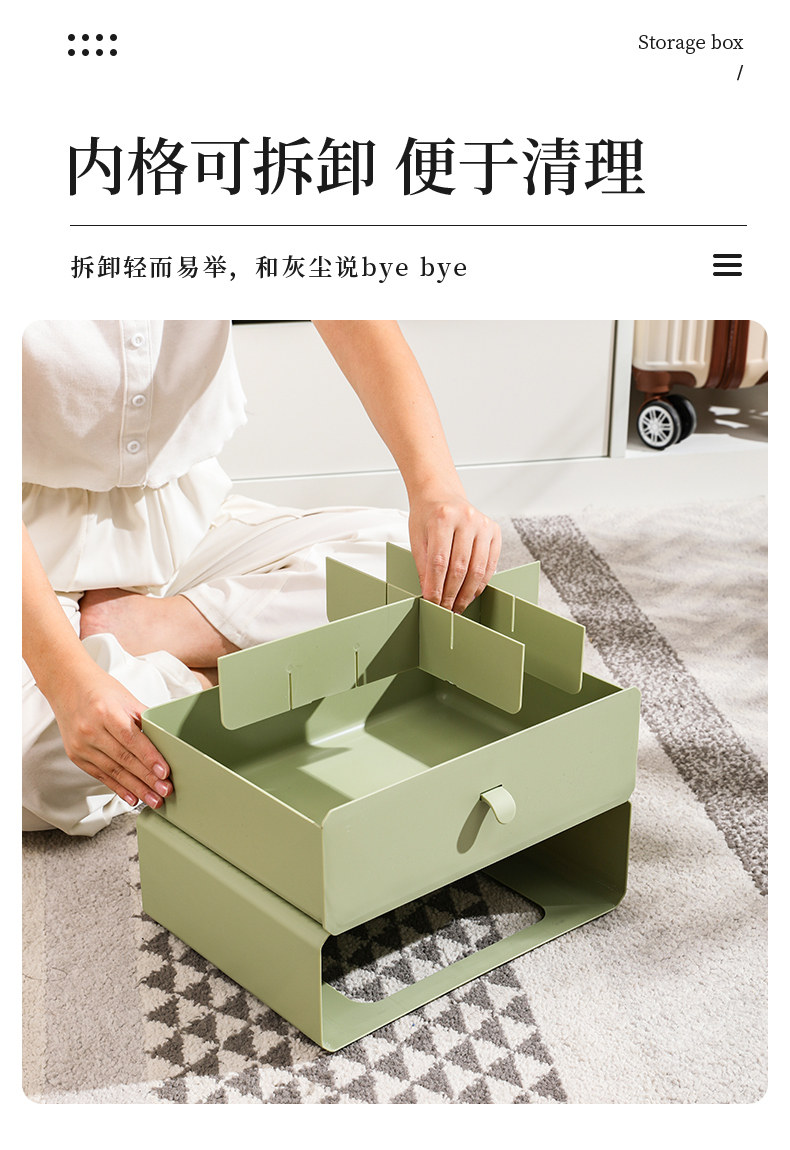 Storage box
/

内格可拆卸 便于清理

拆卸轻而易举，和灰尘说bye bye