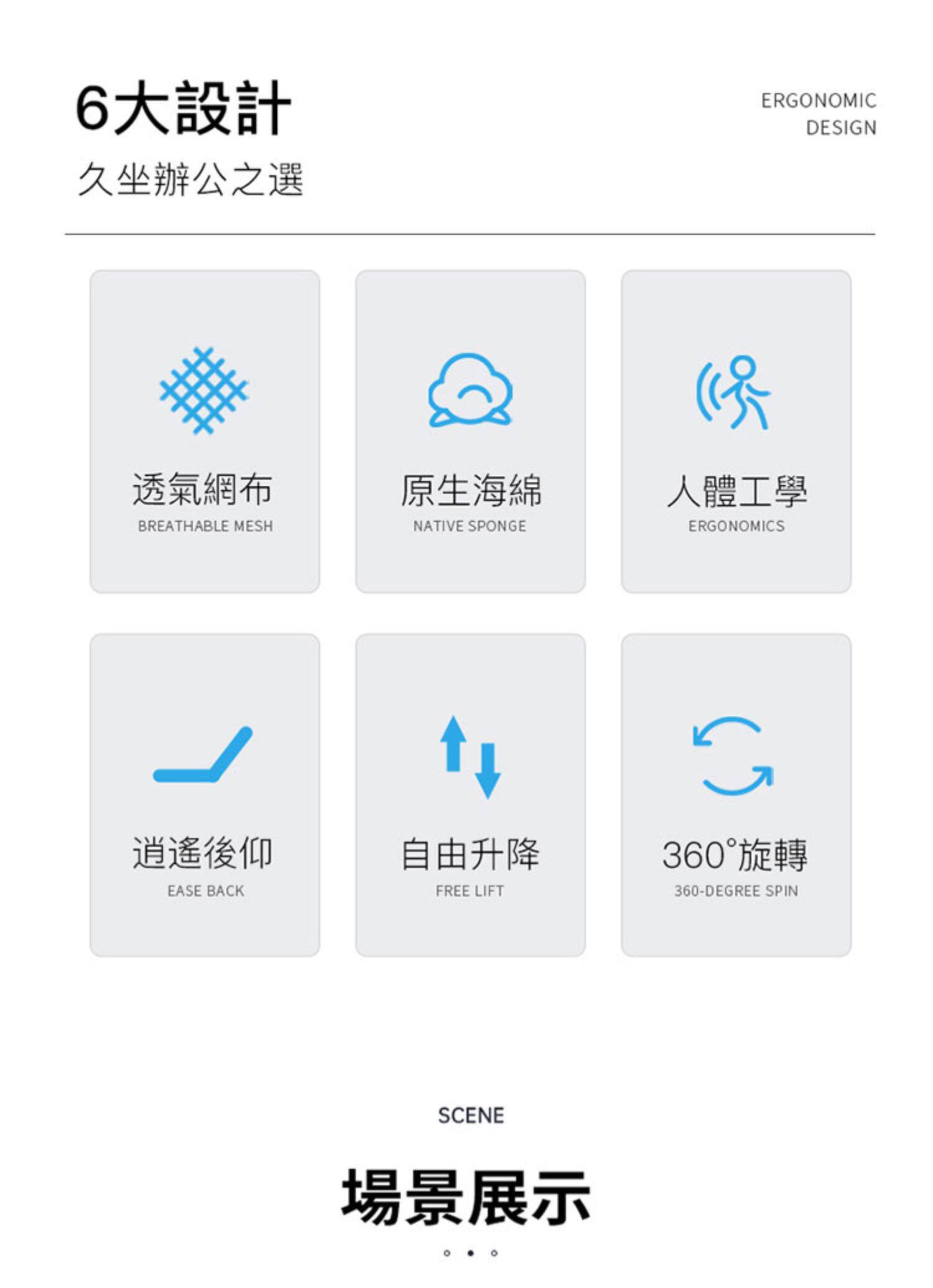 6大設計

久坐辦公之選

ERGONOMIC
DESIGN

透氣網布
BREATHABLE MESH

原生海綿
NATIVE SPONGE

人體工學
ERGONOMICS

逍遙後仰
EASE BACK

自由升降
FREE LIFT

360°旋轉
360-DEGREE SPIN

SCENE

場景展示