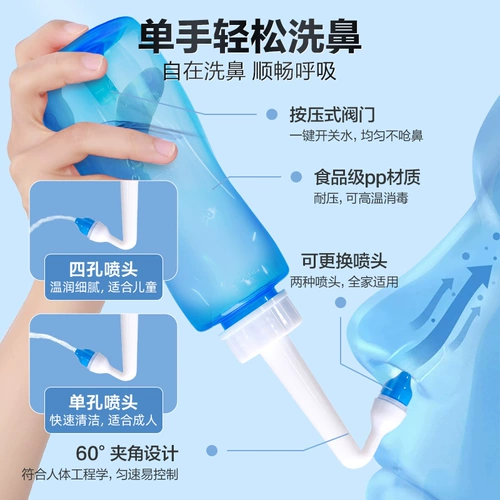 单手轻松洗鼻
自在洗鼻 顺畅呼吸

按压式阀门
一键开关水，均匀不呛鼻

食品级pp材质
耐压，可高温消毒

可更换喷头
两种喷头，全家适用

四孔喷头
温润细腻，适合儿童

单孔喷头
快速清洁，适合成人

60° 夹角设计
符合人体工程学，匀速易控制