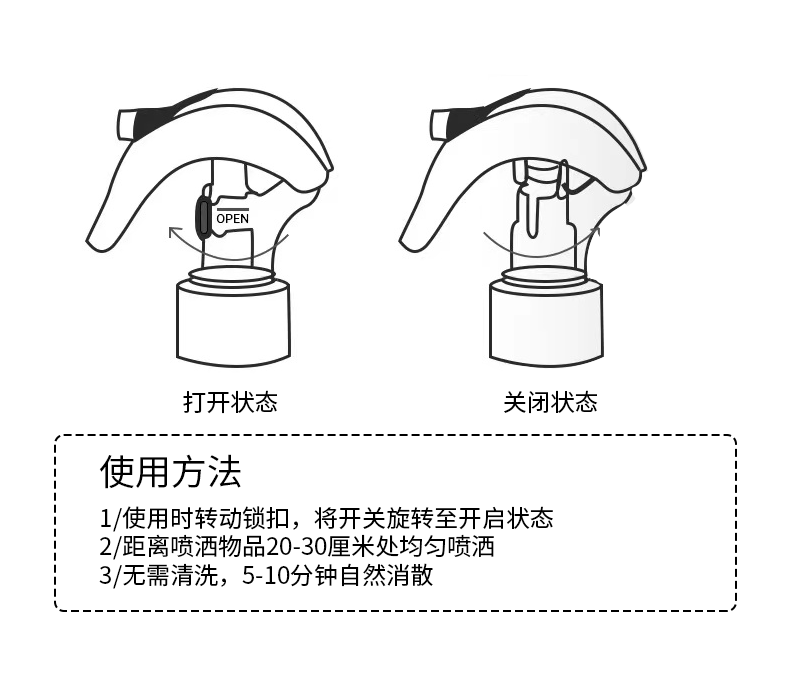 OPEN

打开状态

关闭状态

使用方法

1/使用时转动锁扣，将开关旋转至开启状态
2/距离喷洒物品20-30厘米处均匀喷洒
3/无需清洗，5-10分钟自然消散