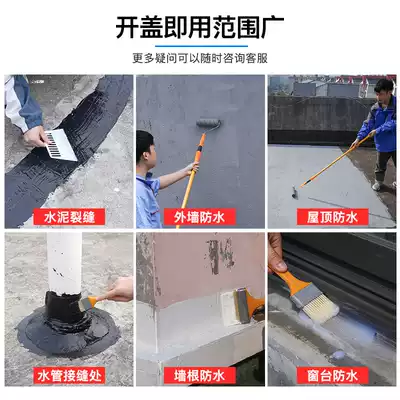 开盖即用范围广

更多疑问可以随时咨询客服

水泥裂缝

外墙防水

屋顶防水

水管接缝处

墙根防水

窗台防水