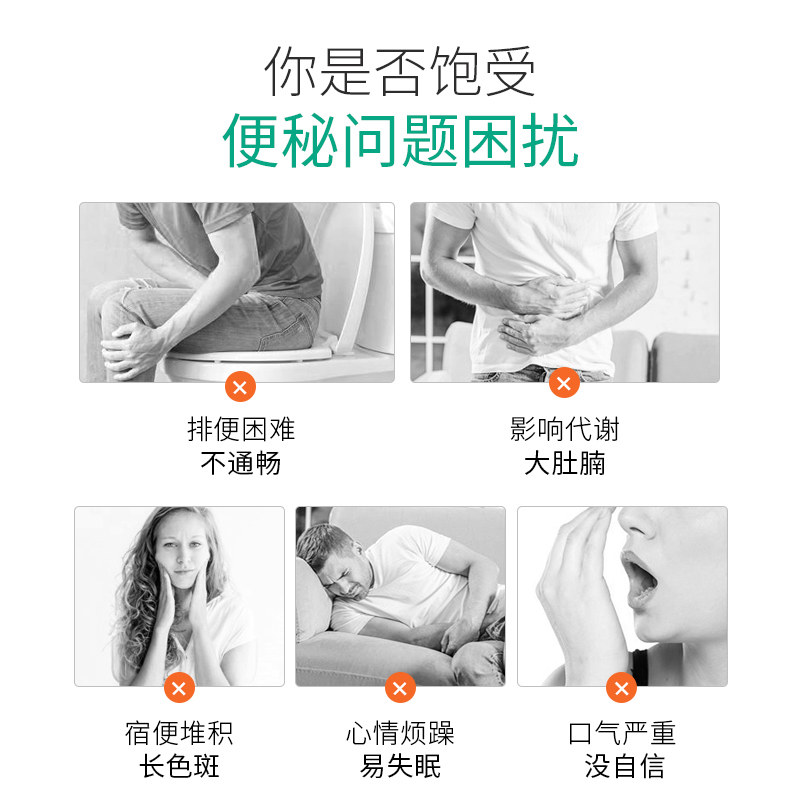 你是否饱受
便秘问题困扰

排便困难
不通畅

影响代谢
大肚腩

宿便堆积
长色斑

心情烦躁
易失眠

口气严重
没自信