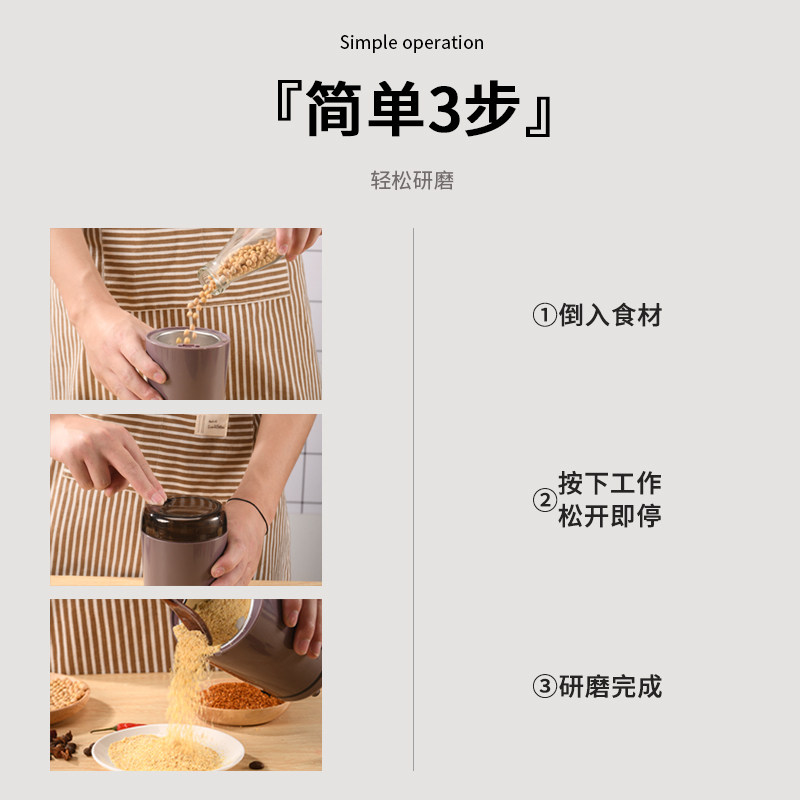 Simple operation

『简单3步』

轻松研磨

①倒入食材

②按下工作
松开即停

③研磨完成