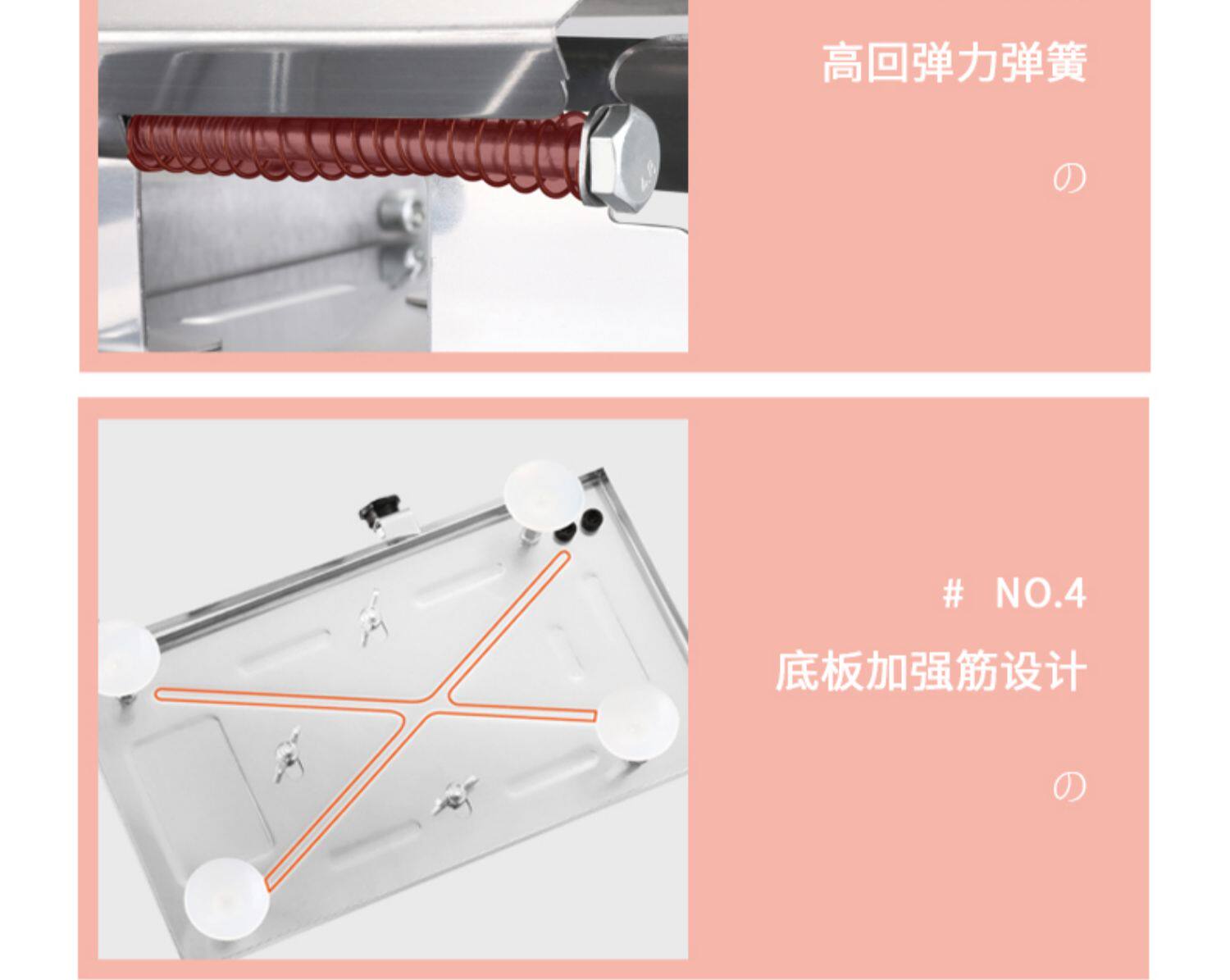 高回弹力弹簧

の

# NO.4

底板加强筋设计

の