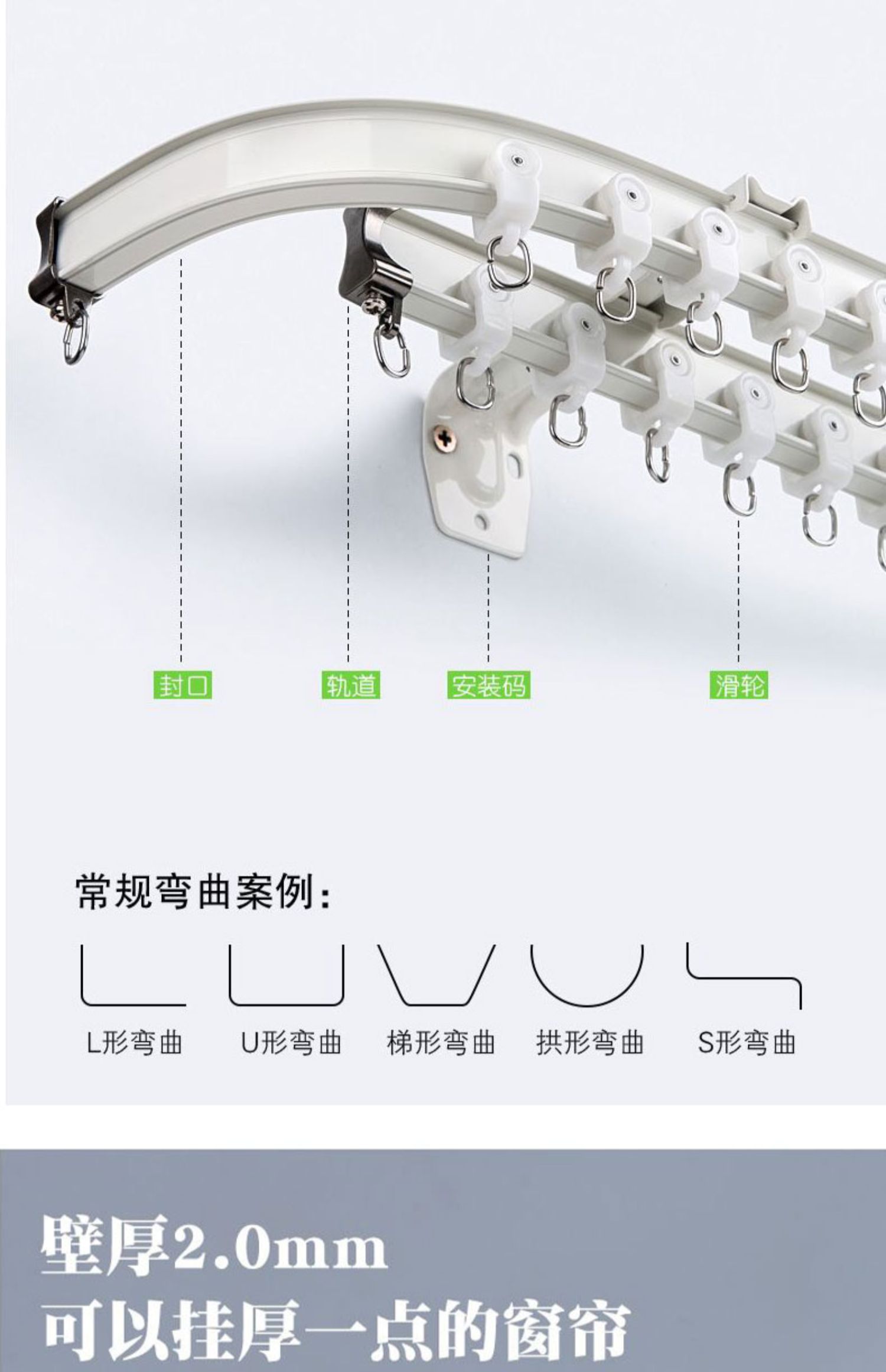 封口
轨道
安装码
滑轮

常规弯曲案例：

L形弯曲
U形弯曲
梯形弯曲
拱形弯曲
S形弯曲

壁厚2.0mm
可以挂厚一点的窗帘