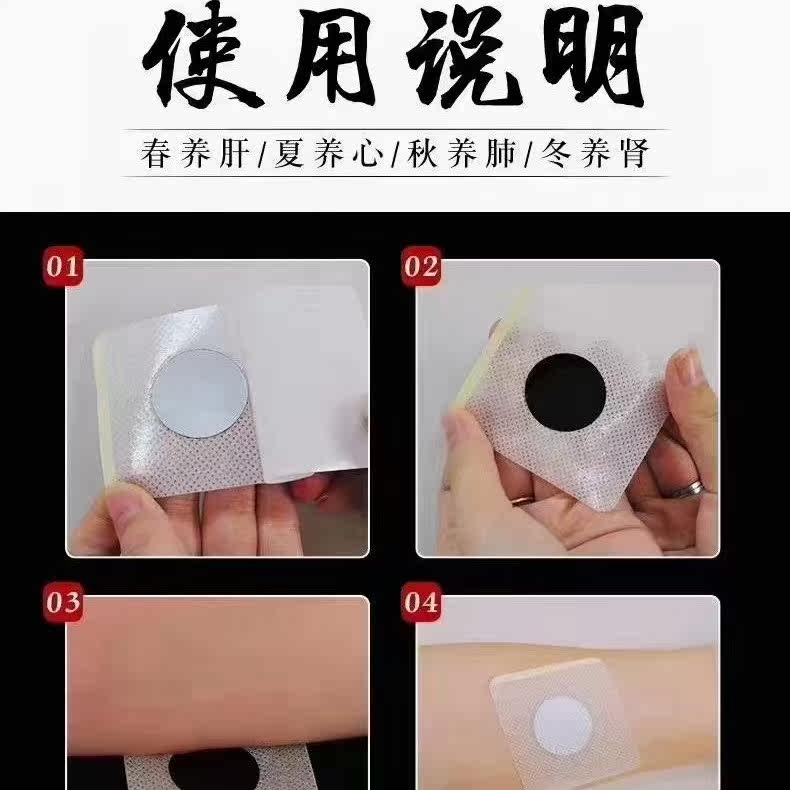 使用说明

春养肝/夏养心/秋养肺/冬养肾

01

02

03

04