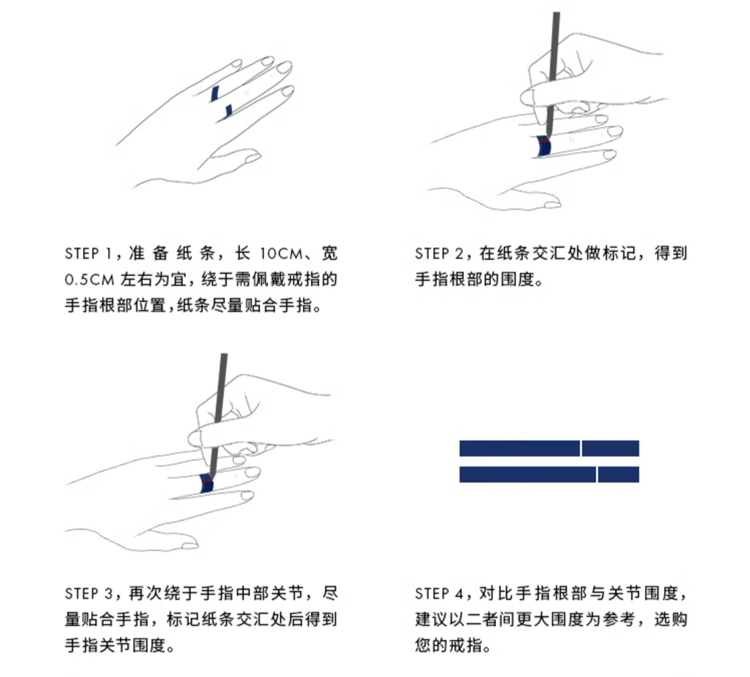 STEP 1，准备纸条，长 10CM、宽 0.5CM 左右为宜，绕于需佩戴戒指的手指根部位置，纸条尽量贴合手指。

STEP 2，在纸条交汇处做标记，得到手指根部的围度。

STEP 3，再次绕于手指中部关节，尽量贴合手指，标记纸条交汇处后得到手指关节围度。

STEP 4，对比手指根部与关节围度，建议以二者间更大围度为参考，选购您的戒指。