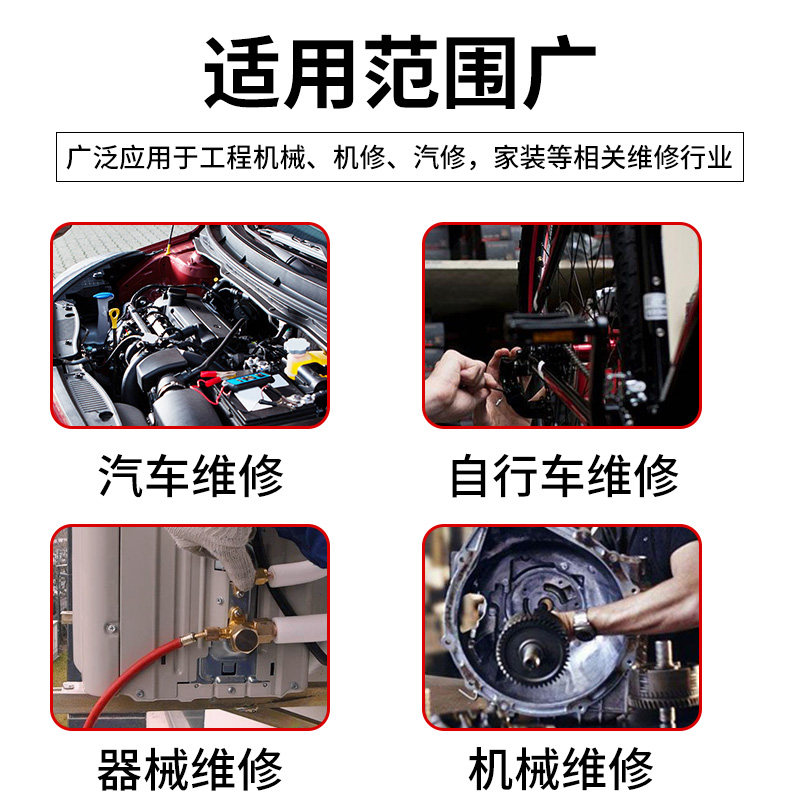 适用范围广

广泛应用于工程机械、机修、汽修，家装等相关维修行业

汽车维修

自行车维修

器械维修

机械维修