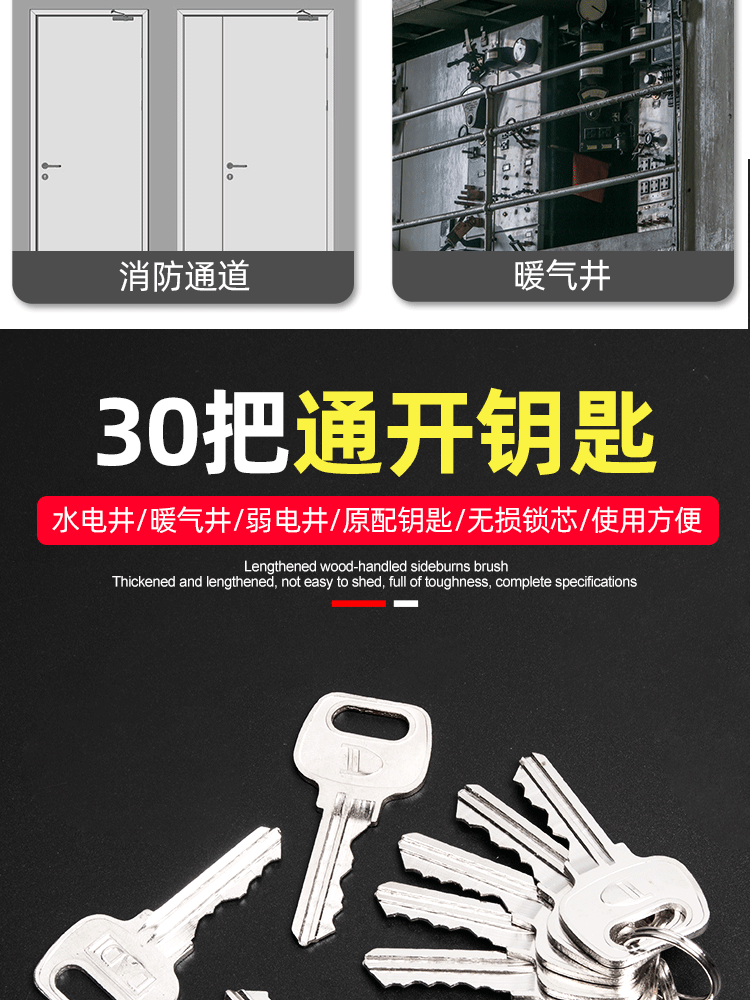 消防通道

暖气井

30把通开钥匙

水电井/暖气井/弱电井/原配钥匙/无损锁芯/使用方便

Lengthened wood-handled sideburns brush
Thickened and lengthened, not easy to shed, full of toughness, complete specifications