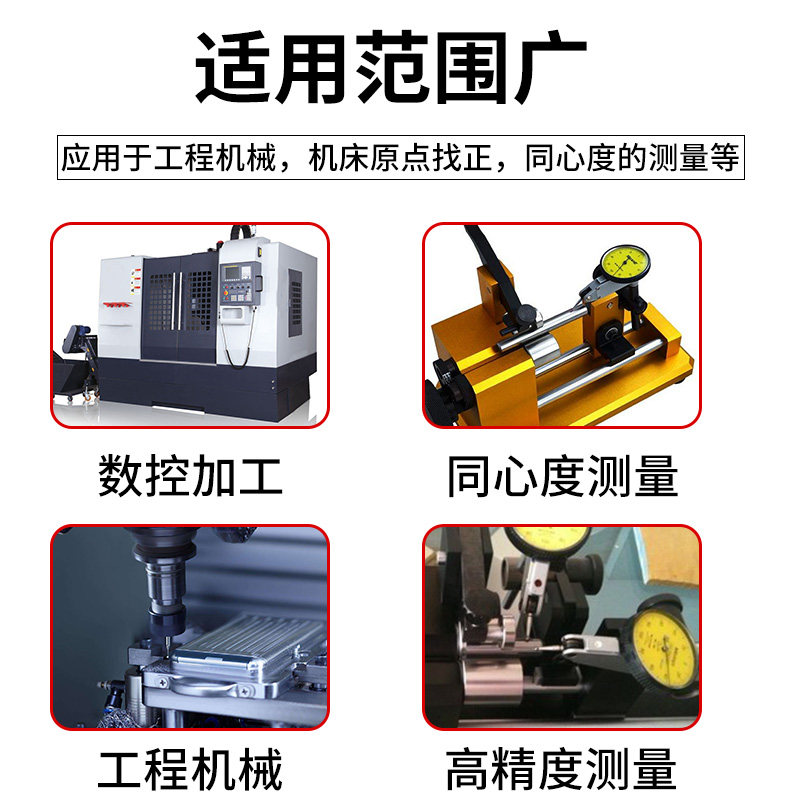 适用范围广

应用于工程机械，机床原点找正，同心度的测量等

数控加工

同心度测量

工程机械

高精度测量