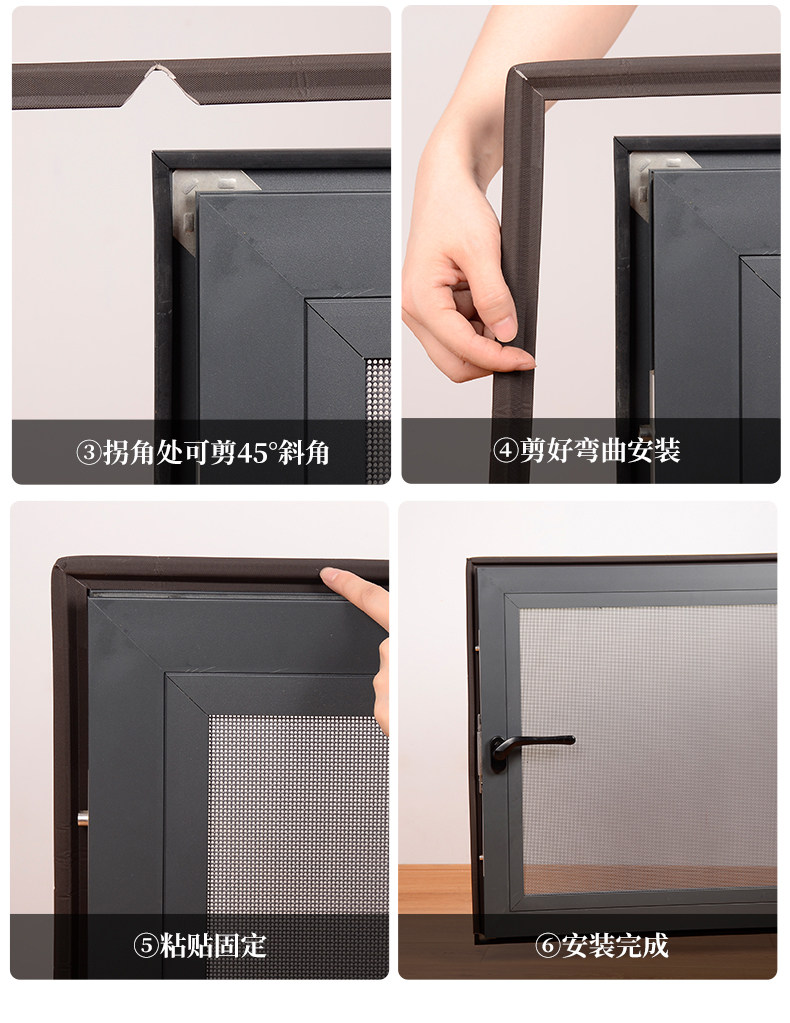 ③拐角处可剪45°斜角

④剪好弯曲安装

⑤粘贴固定

⑥安装完成