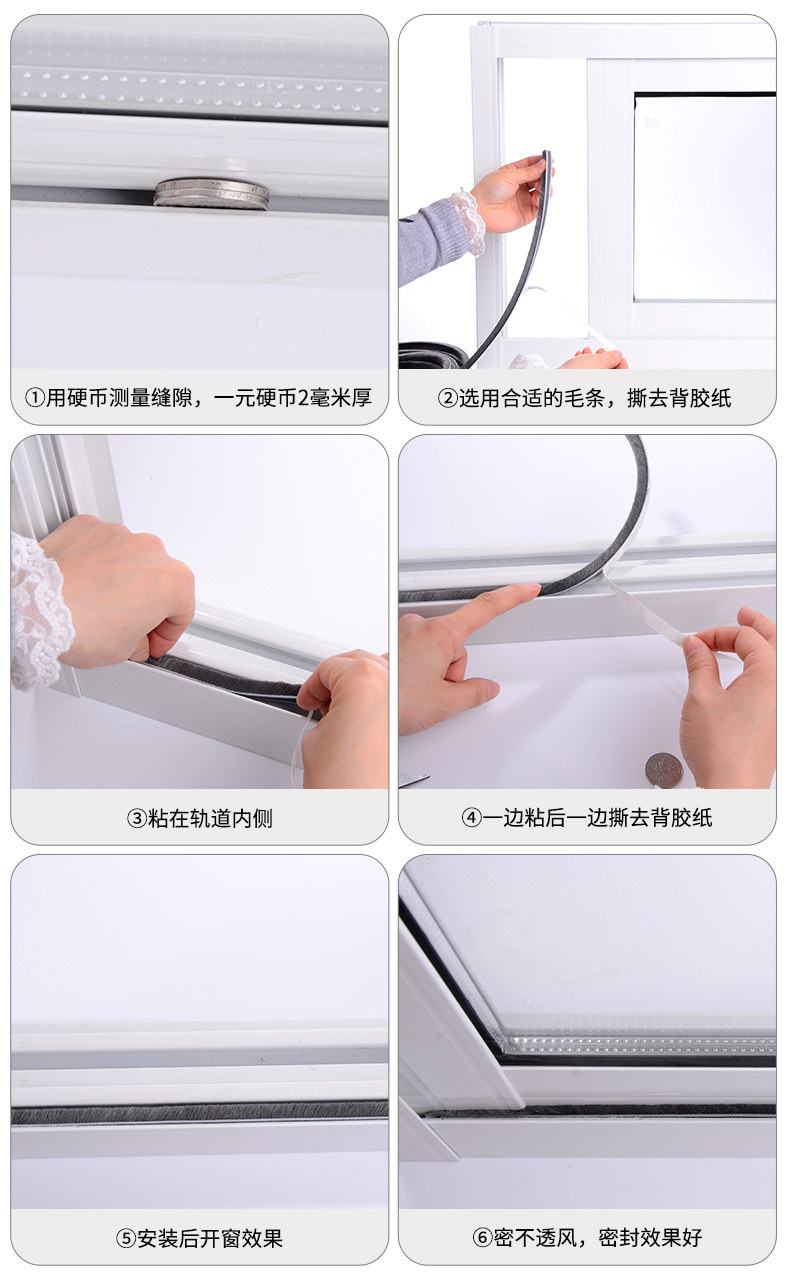 ①用硬币测量缝隙，一元硬币2毫米厚

②选用合适的毛条，撕去背胶纸

③粘在轨道内侧

④一边粘后一边撕去背胶纸

⑤安装后开窗效果

⑥密不透风，密封效果好