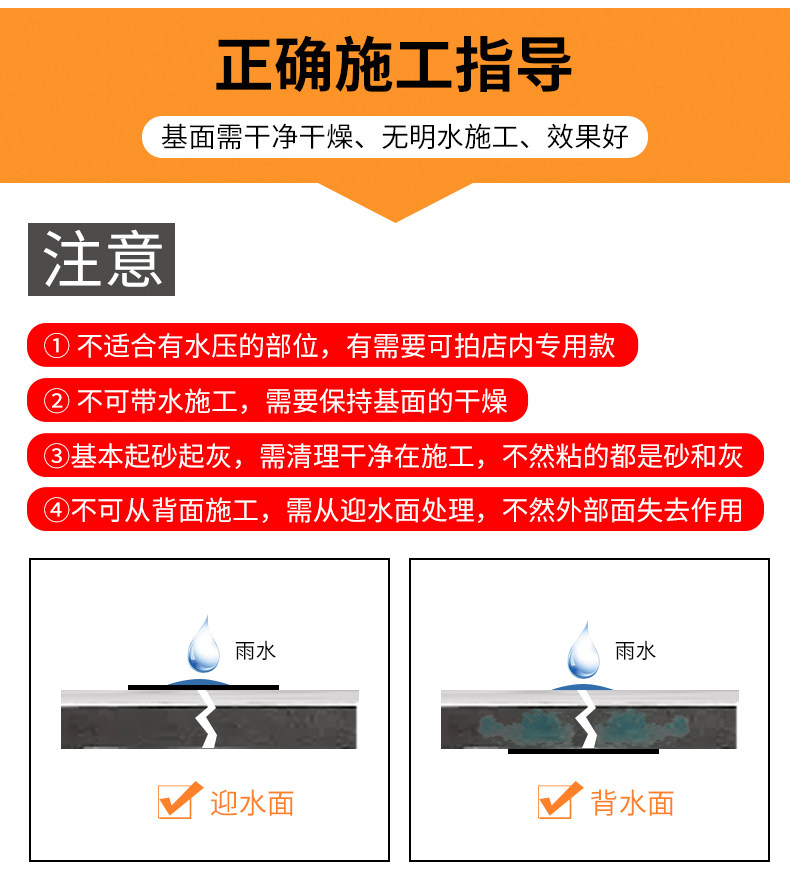 正确施工指导

基面需干净干燥、无明水施工、效果好

注意

① 不适合有水压的部位，有需要可拍店内专用款

② 不可带水施工，需要保持基面的干燥

③基本起砂起灰，需清理干净在施工，不然粘的都是砂和灰

④不可从背面施工，需从迎水面处理，不然外部面失去作用

雨水

迎水面

雨水

背水面