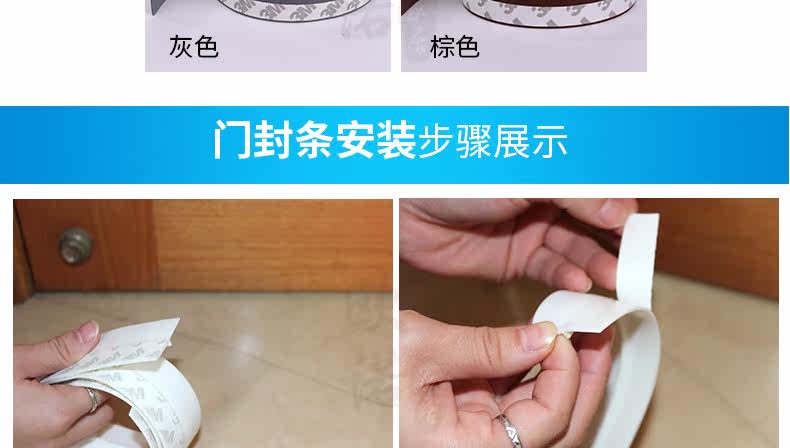 灰色

棕色

门封条安装步骤展示