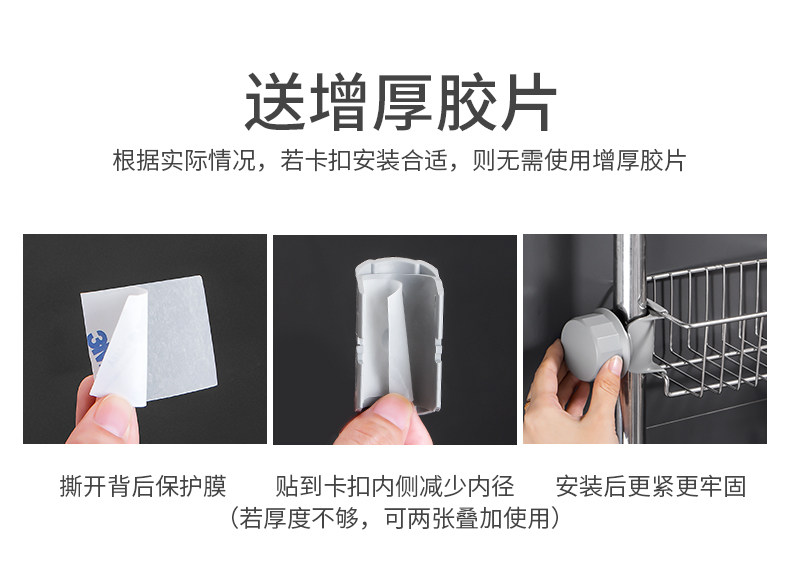 送增厚胶片

根据实际情况，若卡扣安装合适，则无需使用增厚胶片

3M

撕开背后保护膜

贴到卡扣内侧减少内径
（若厚度不够，可两张叠加使用）

安装后更紧更牢固