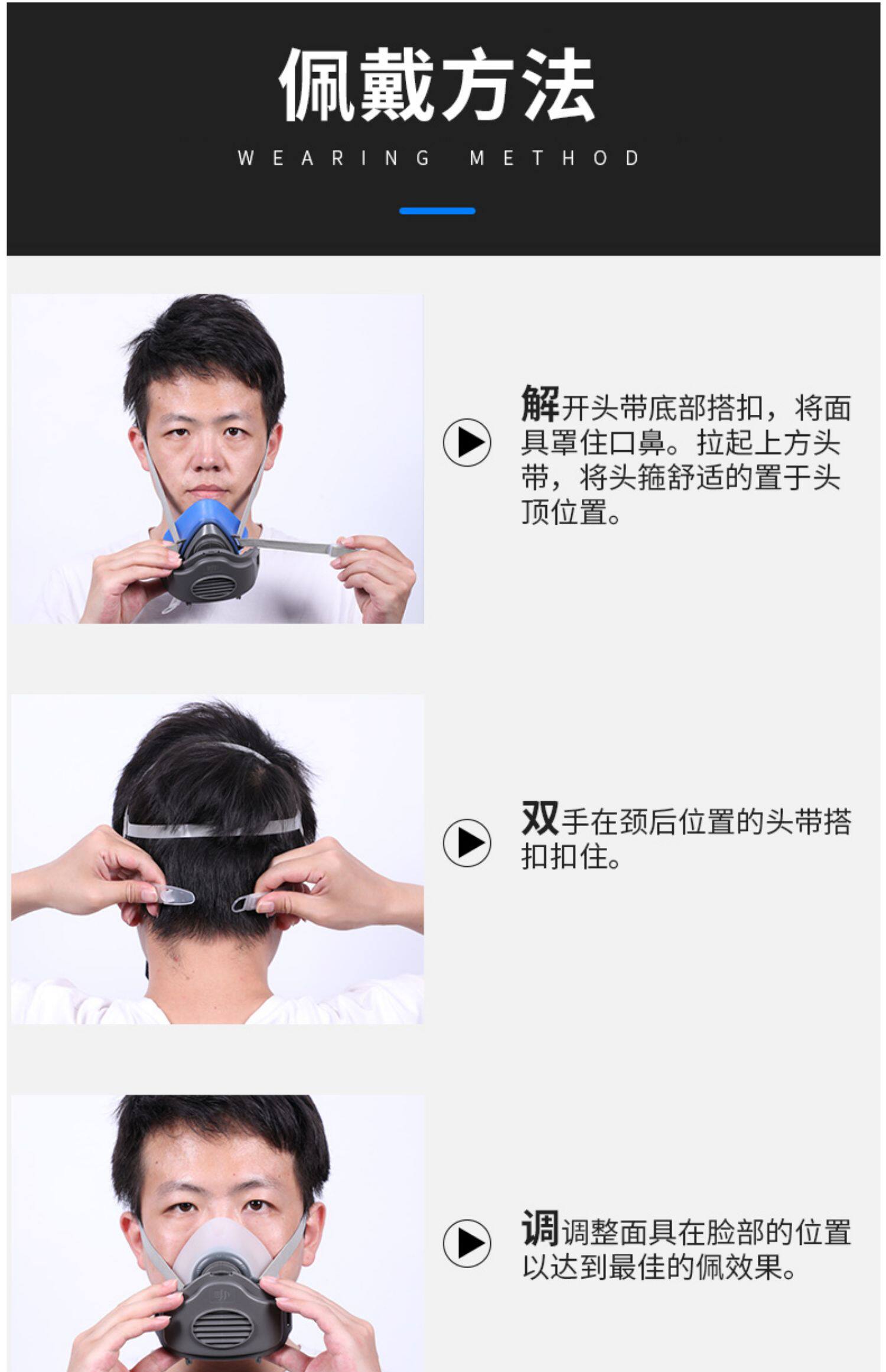 佩戴方法

WEARING METHOD

解开头带底部搭扣，将面具罩住口鼻。拉起上方头带，将头箍舒适的置于头顶位置。

双手在颈后位置的头带搭扣扣住。

调调整面具在脸部的位置以达到最佳的佩效果。