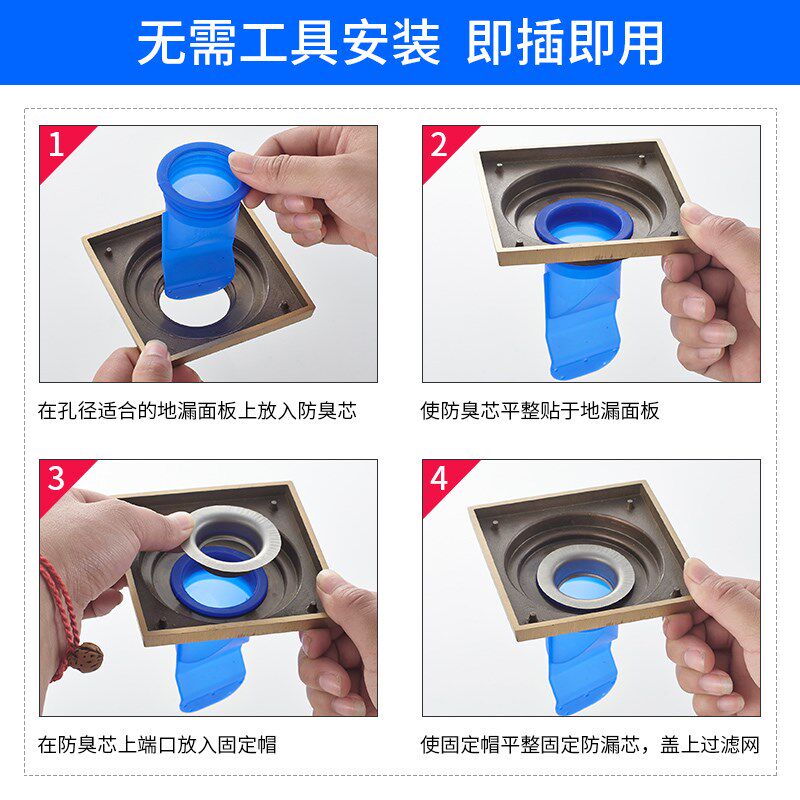 无需工具安装 即插即用

1

在孔径适合的地漏面板上放入防臭芯

2

使防臭芯平整贴于地漏面板

3

在防臭芯上端口放入固定帽

4

使固定帽平整固定防漏芯，盖上过滤网