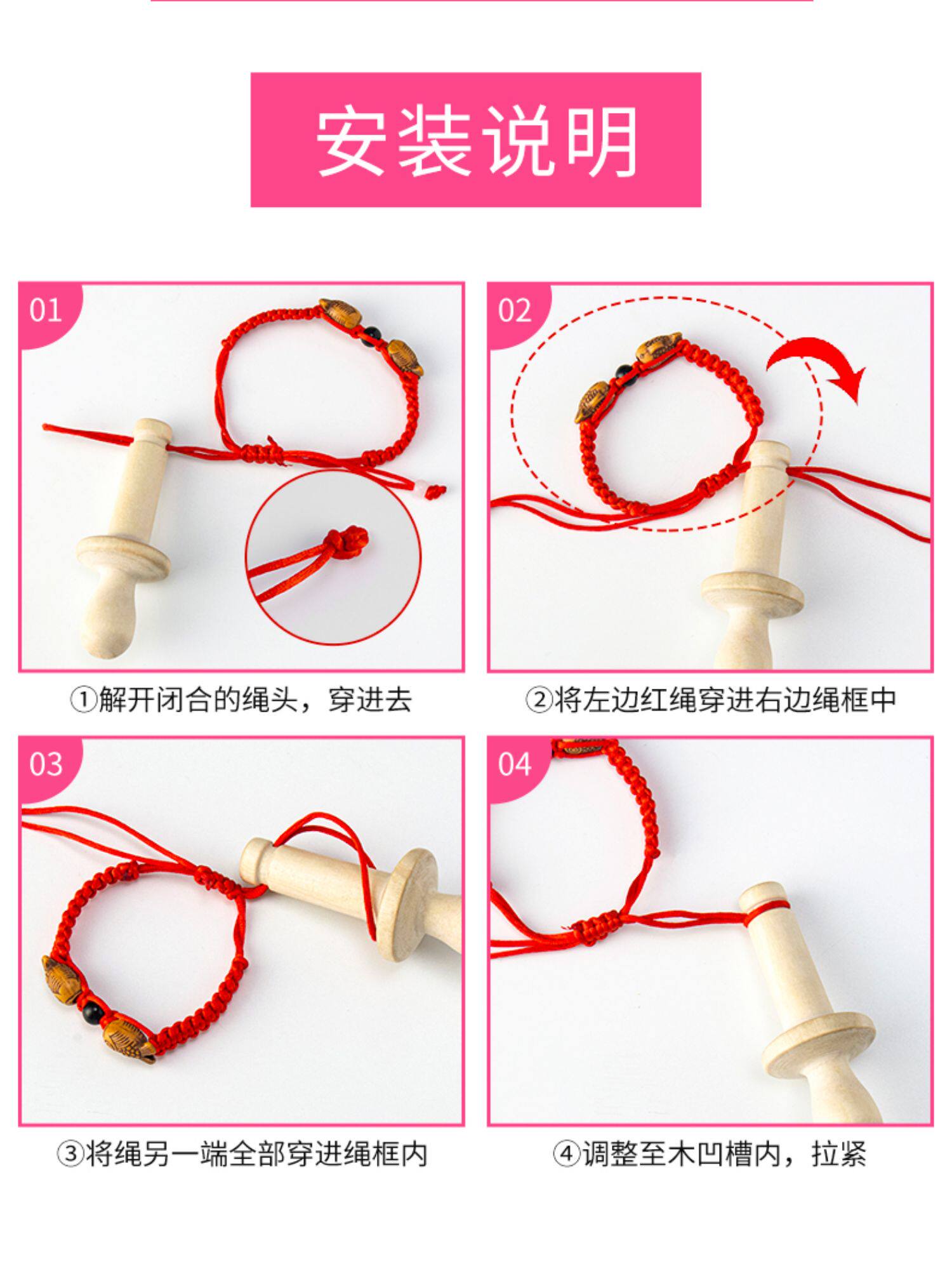 安装说明

01

①解开闭合的绳头，穿进去

02

②将左边红绳穿进右边绳框中

03

③将绳另一端全部穿进绳框内

04

④调整至木凹槽内，拉紧