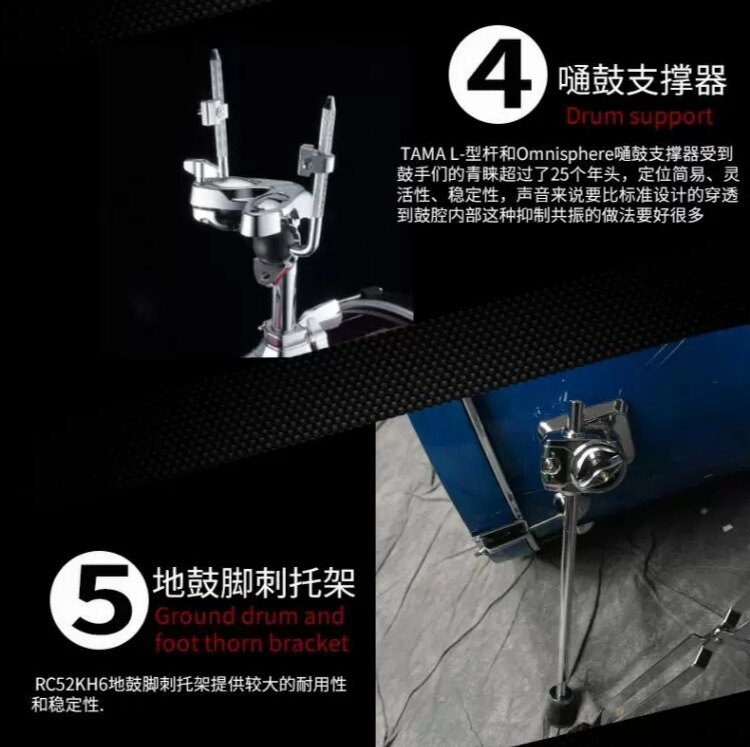 4 嗵鼓支撑器
Drum support

TAMA L-型杆和Omnisphere嗵鼓支撑器受到鼓手们的青睐超过了25个年头，定位简易、灵活性、稳定性，声音来说要比标准设计的穿透到鼓腔内部这种抑制共振的做法要好很多

5 地鼓脚刺托架
Ground drum and foot thorn bracket

RC52KH6地鼓脚刺托架提供较大的耐用性和稳定性.