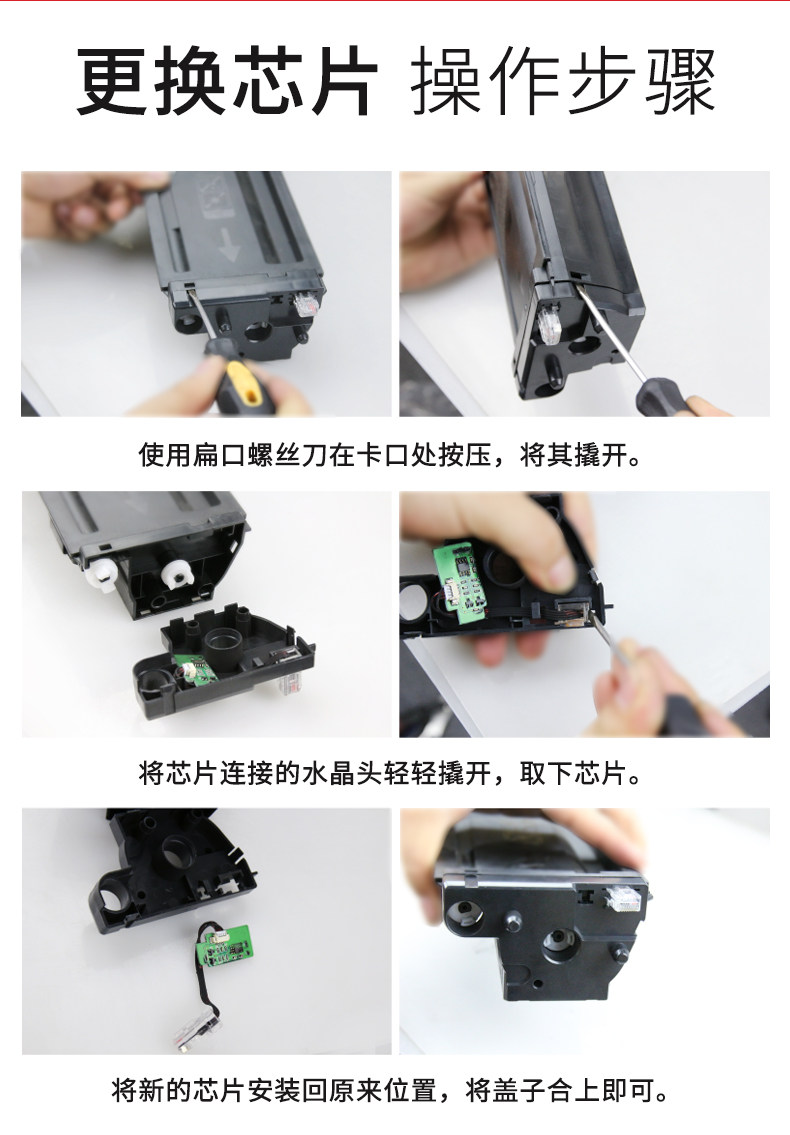 更换芯片 操作步骤

使用扁口螺丝刀在卡口处按压，将其撬开。

将芯片连接的水晶头轻轻撬开，取下芯片。

将新的芯片安装回原来位置，将盖子合上即可。