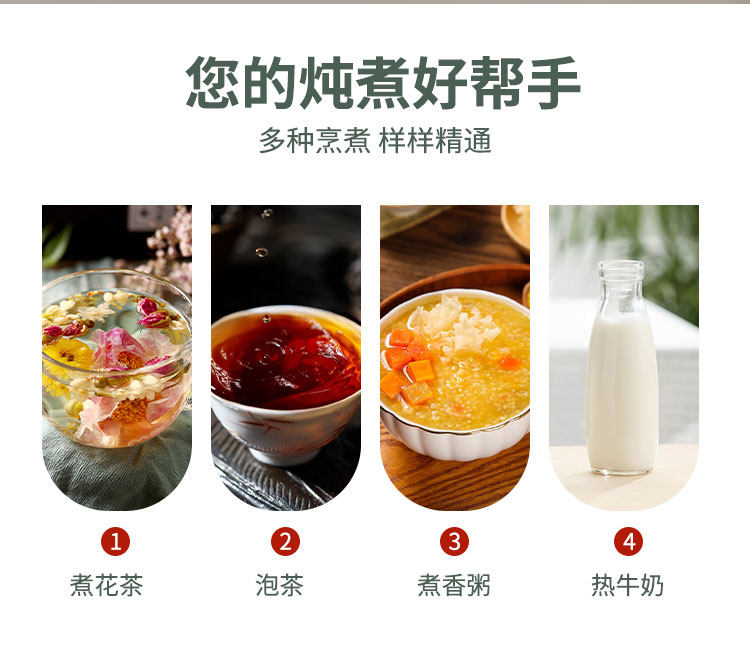 您的炖煮好帮手

多种烹煮 样样精通

1
煮花茶

2
泡茶

3
煮香粥

4
热牛奶