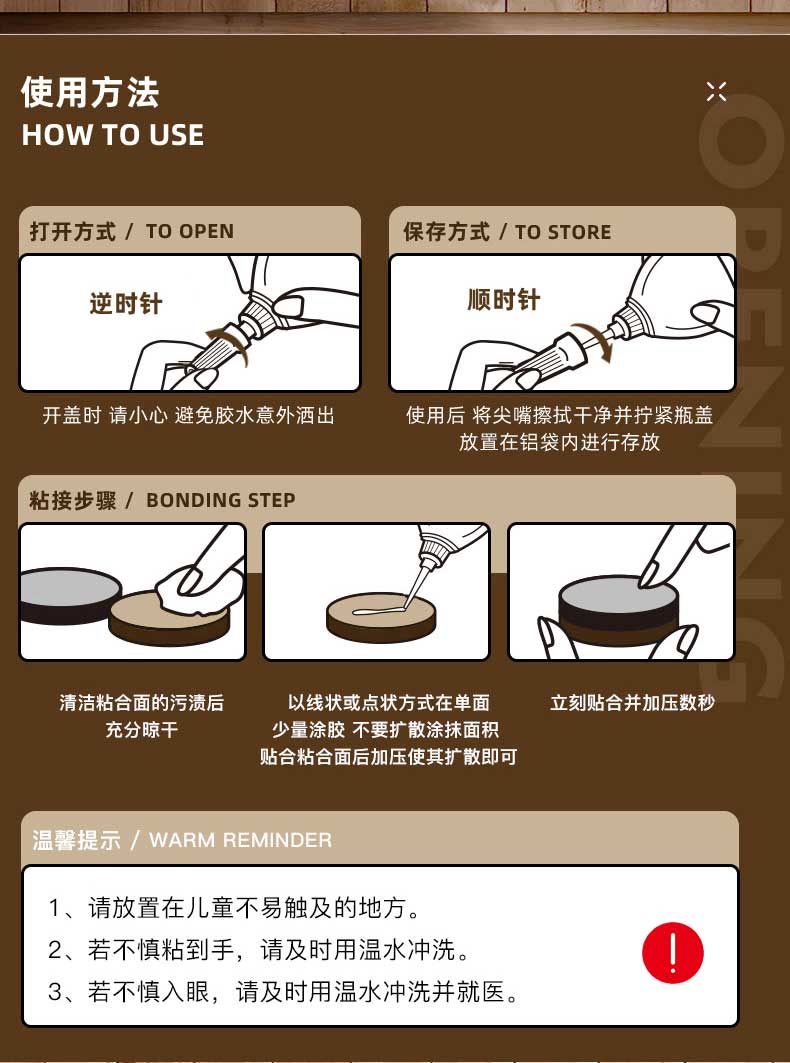 使用方法
HOW TO USE

OPENING

打开方式 / TO OPEN

逆时针

开盖时 请小心 避免胶水意外洒出

保存方式 / TO STORE

顺时针

使用后 将尖嘴擦拭干净并拧紧瓶盖 放置在铝袋内进行存放

粘接步骤 / BONDING STEP

清洁粘合面的污渍后 充分晾干

以线状或点状方式在单面 少量涂胶 不要扩散涂抹面积 贴合粘合面后加压使其扩散即可

立刻贴合并加压数秒

温馨提示 / WARM REMINDER

1、请放置在儿童不易触及的地方。
2、若不慎粘到手，请及时用温水冲洗。
3、若不慎入眼，请及时用温水冲洗并就医。

!