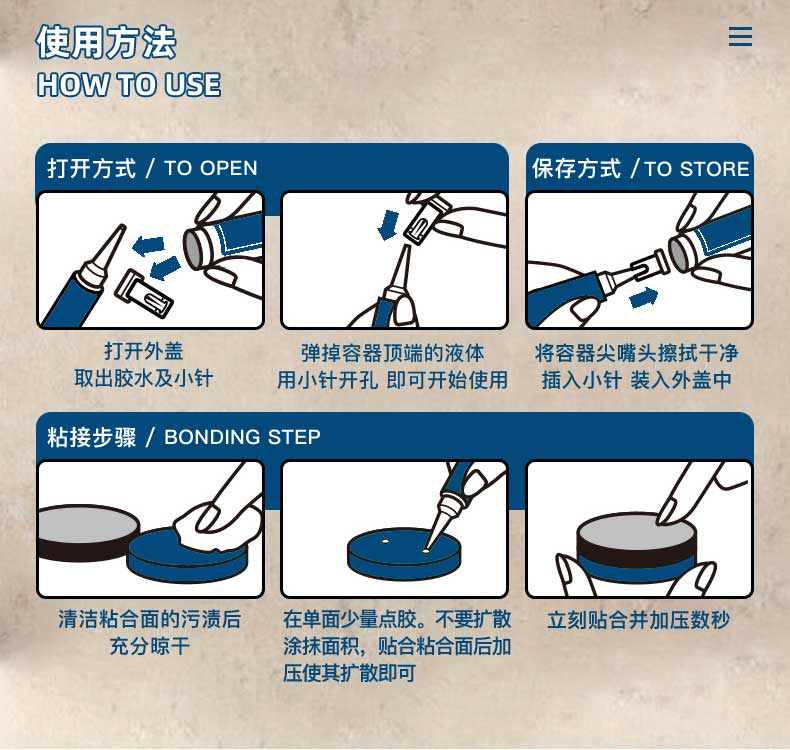 使用方法
HOW TO USE

打开方式 / TO OPEN

打开外盖
取出胶水及小针

弹掉容器顶端的液体
用小针开孔 即可开始使用

保存方式 / TO STORE

将容器尖嘴头擦拭干净
插入小针 装入外盖中

粘接步骤 / BONDING STEP

清洁粘合面的污渍后
充分晾干

在单面少量点胶。不要扩散涂抹面积，贴合粘合面后加压使其扩散即可

立刻贴合并加压数秒