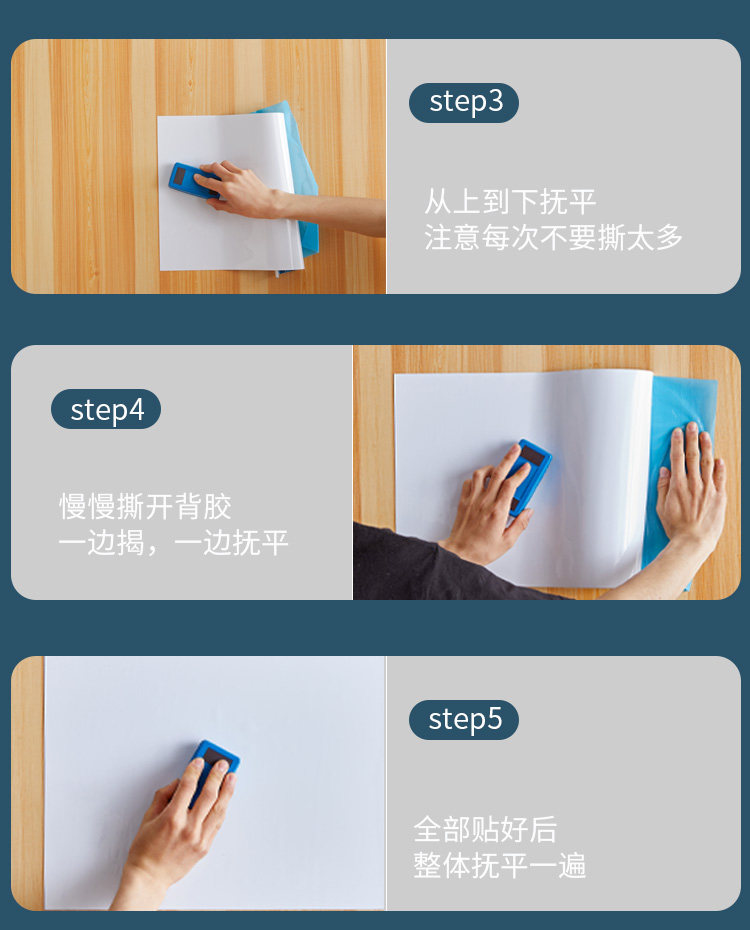 step3

从上到下抚平
注意每次不要撕太多

step4

慢慢撕开背胶
一边揭，一边抚平

step5

全部贴好后
整体抚平一遍