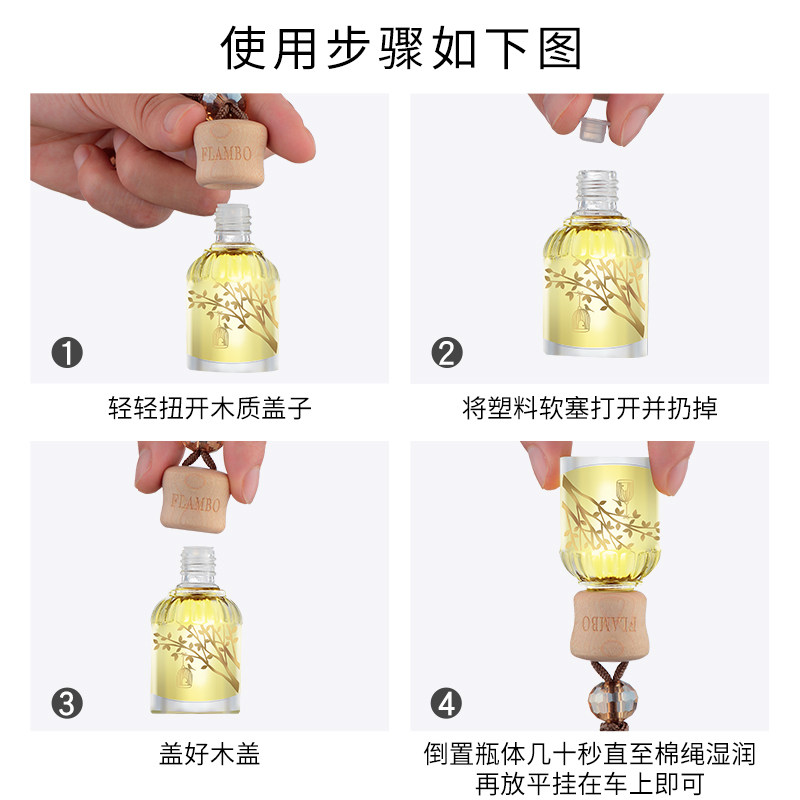 使用步骤如下图

FLAMBO

1

轻轻扭开木质盖子

2

将塑料软塞打开并扔掉

FLAMBO

3

盖好木盖

FLAMBO

4

倒置瓶体几十秒直至棉绳湿润
再放平挂在车上即可