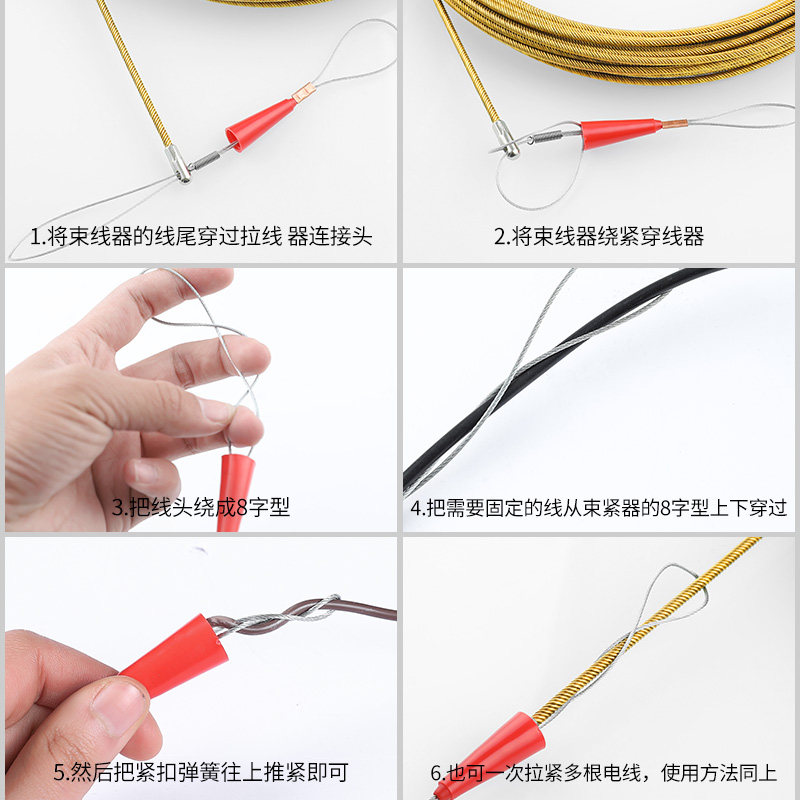 1.将束线器的线尾穿过拉线 器连接头

2.将束线器绕紧穿线器

3.把线头绕成8字型

4.把需要固定的线从束紧器的8字型上下穿过

5.然后把紧扣弹簧往上推紧即可

6.也可一次拉紧多根电线，使用方法同上