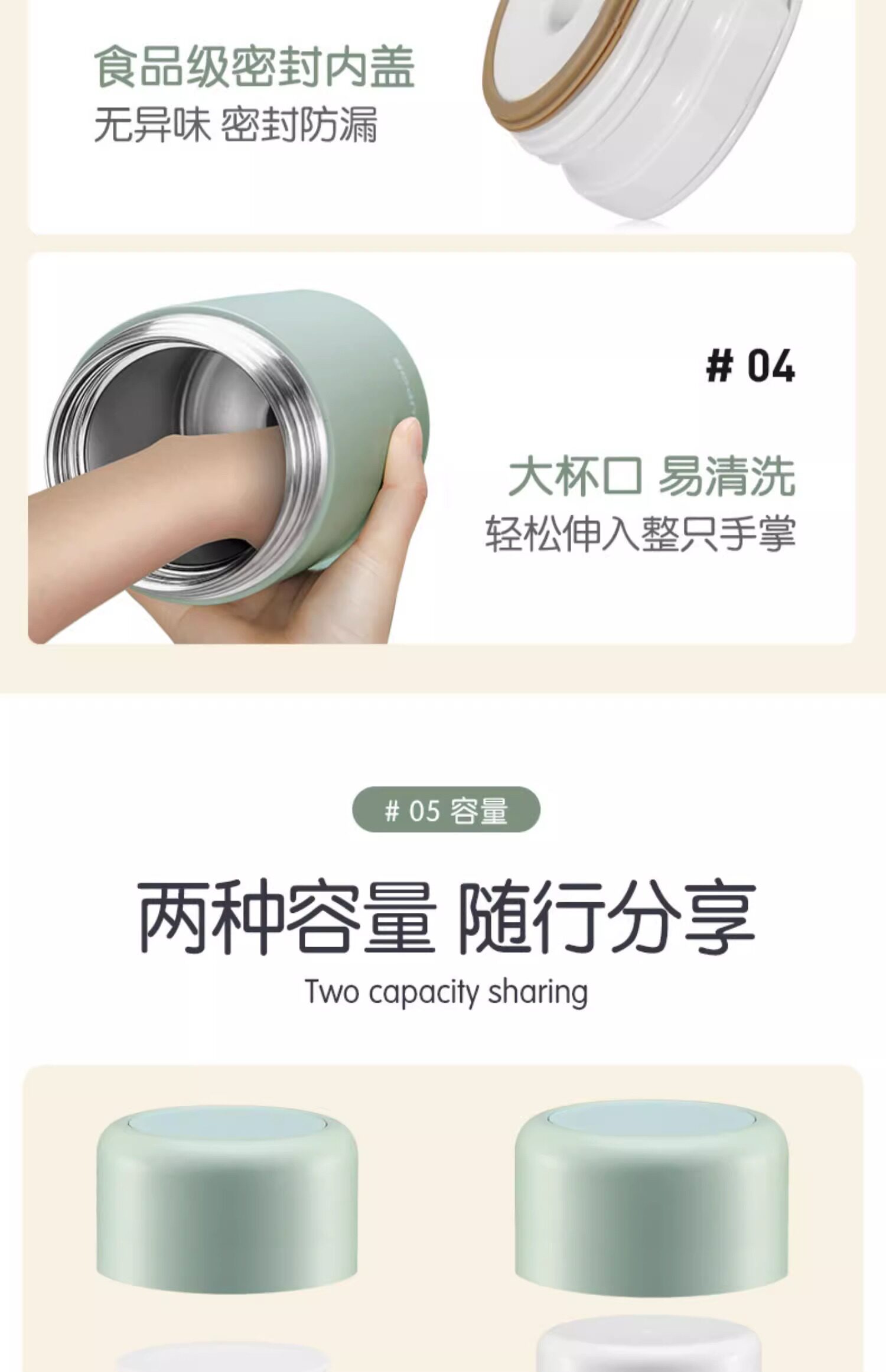 食品级密封内盖
无异味 密封防漏

# 04

大杯口 易清洗
轻松伸入整只手掌

# 05 容量

两种容量 随行分享
Two capacity sharing