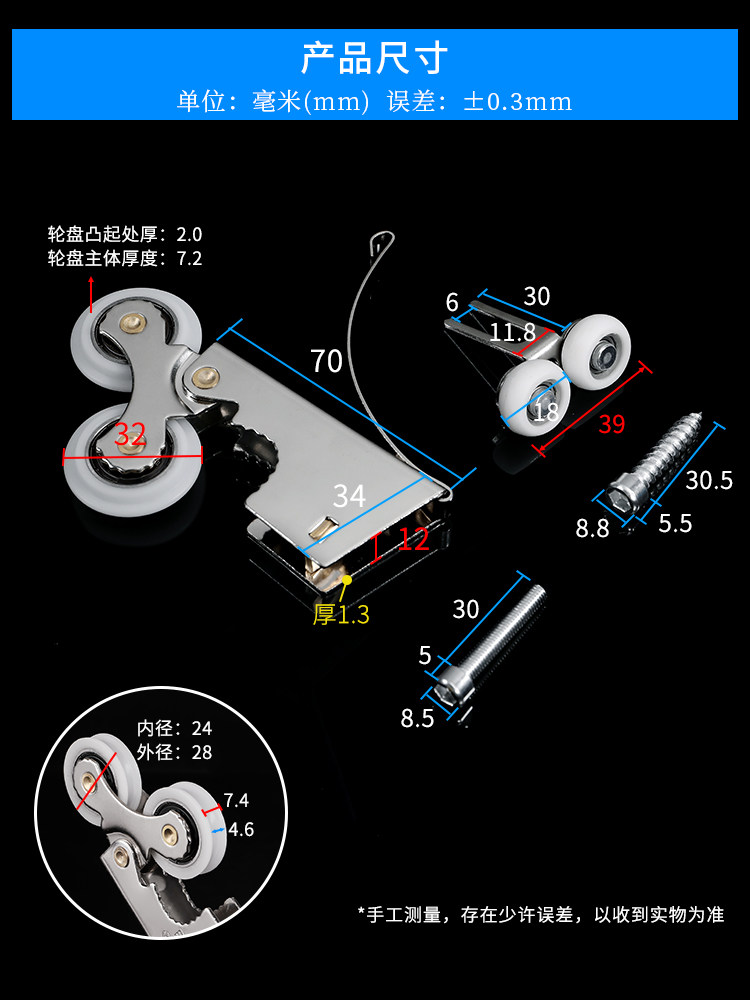 产品尺寸
单位：毫米(mm) 误差：±0.3mm

轮盘凸起处厚：2.0
轮盘主体厚度：7.2

32
70
34
12
厚1.3

6
30
11.8
18
39

30.5
8.8
5.5

30
5
8.5

内径：24
外径：28
7.4
4.6

*手工测量，存在少许误差，以收到实物为准