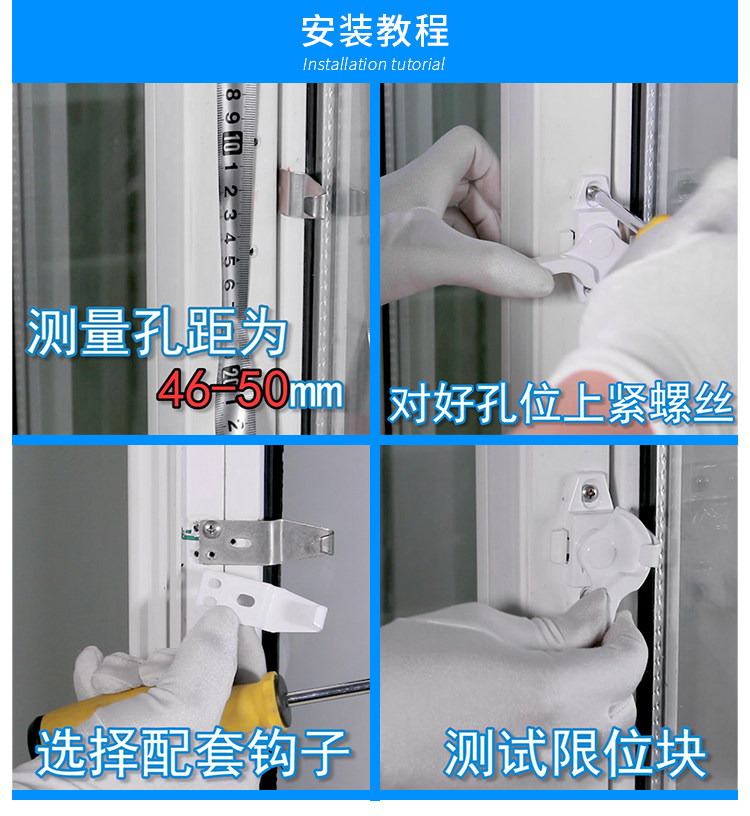 安装教程
Installation tutorial

8 9 10 1 2 3 4 5 6

测量孔距为
46-50mm

对好孔位上紧螺丝

选择配套钩子

测试限位块