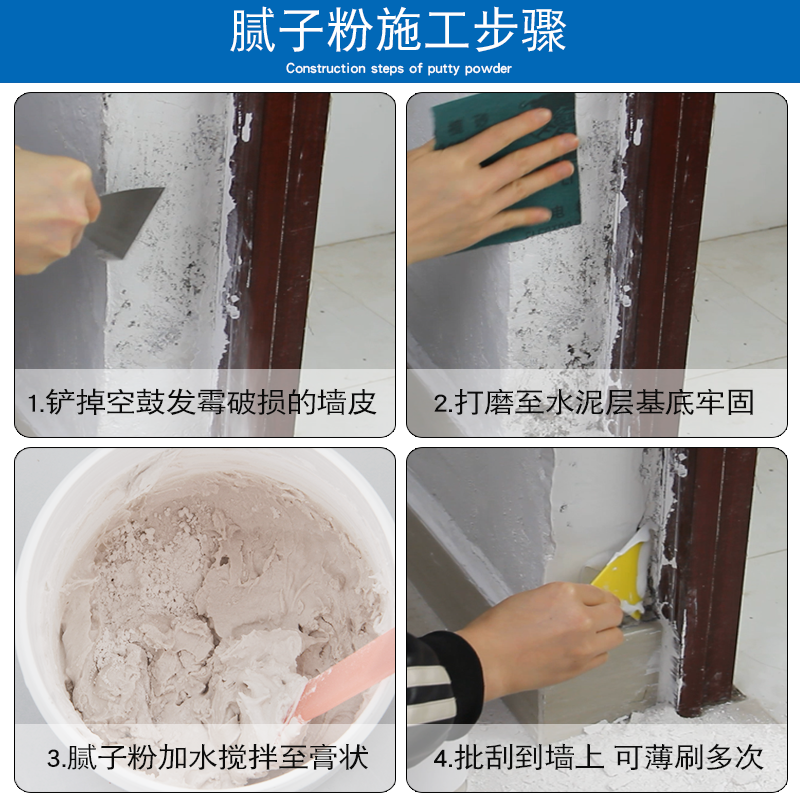 腻子粉施工步骤

Construction steps of putty powder

1.铲掉空鼓发霉破损的墙皮

2.打磨至水泥层基底牢固

3.腻子粉加水搅拌至膏状

4.批刮到墙上 可薄刷多次