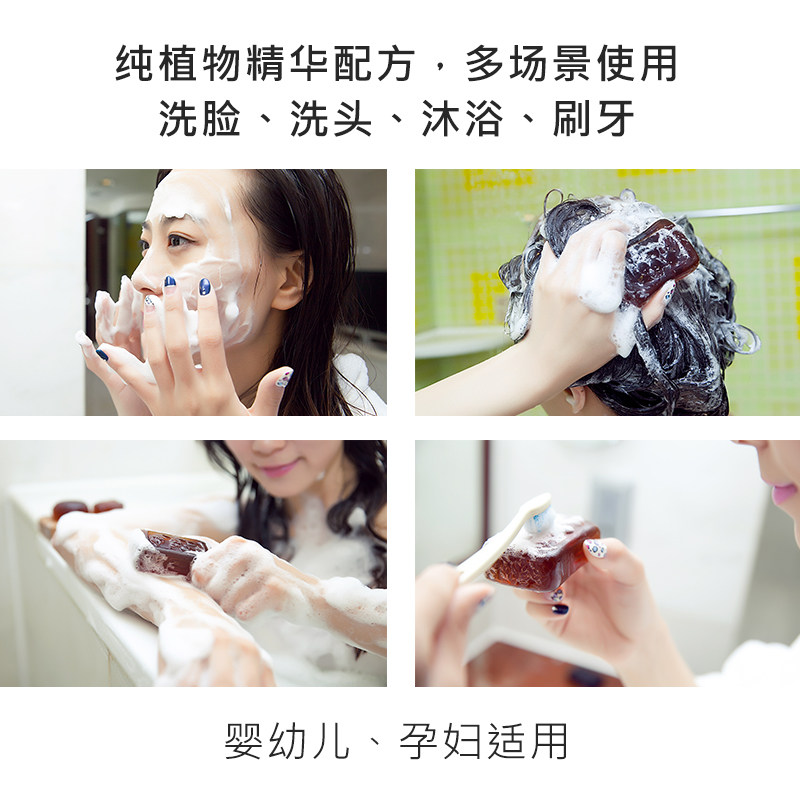 纯植物精华配方，多场景使用
洗脸、洗头、沐浴、刷牙

婴幼儿、孕妇适用