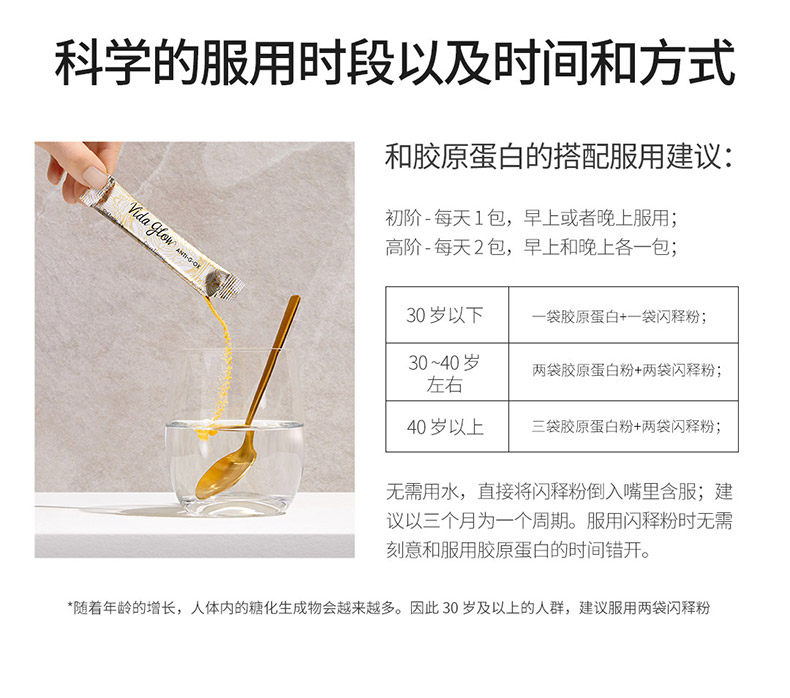 科学的服用时段以及时间和方式

Vida Glow
ANTI-G-OX

和胶原蛋白的搭配服用建议：

初阶 - 每天 1 包，早上或者晚上服用；
高阶 - 每天 2 包，早上和晚上各一包；

| 30 岁以下 | 一袋胶原蛋白+一袋闪释粉； |
|---|---|
| 30 ~40 岁左右 | 两袋胶原蛋白粉+两袋闪释粉； |
| 40 岁以上 | 三袋胶原蛋白粉+两袋闪释粉； |

无需用水，直接将闪释粉倒入嘴里含服；建议以三个月为一个周期。服用闪释粉时无需刻意和服用胶原蛋白的时间错开。

*随着年龄的增长，人体内的糖化生成物会越来越多。因此 30 岁及以上的人群，建议服用两袋闪释粉