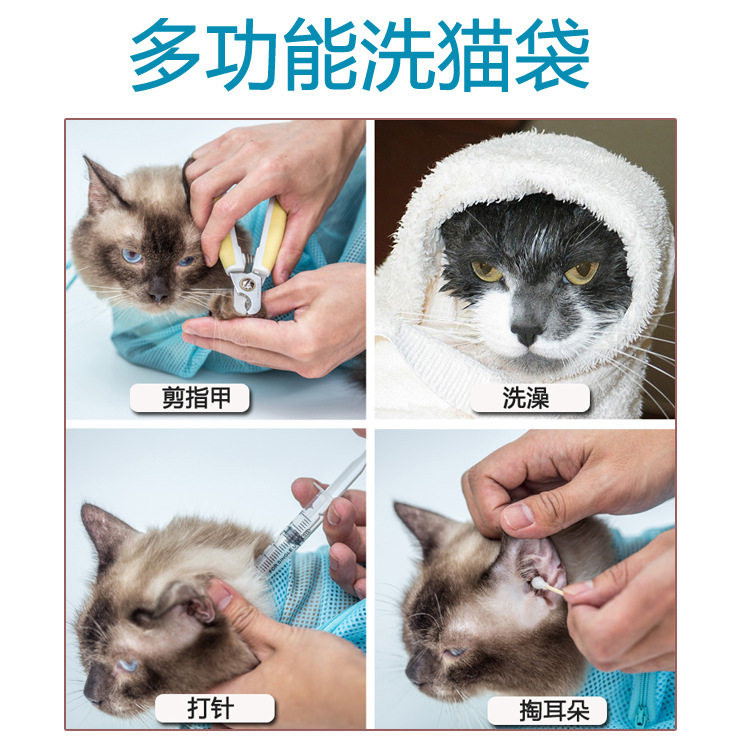 多功能洗猫袋

剪指甲

洗澡

打针

掏耳朵