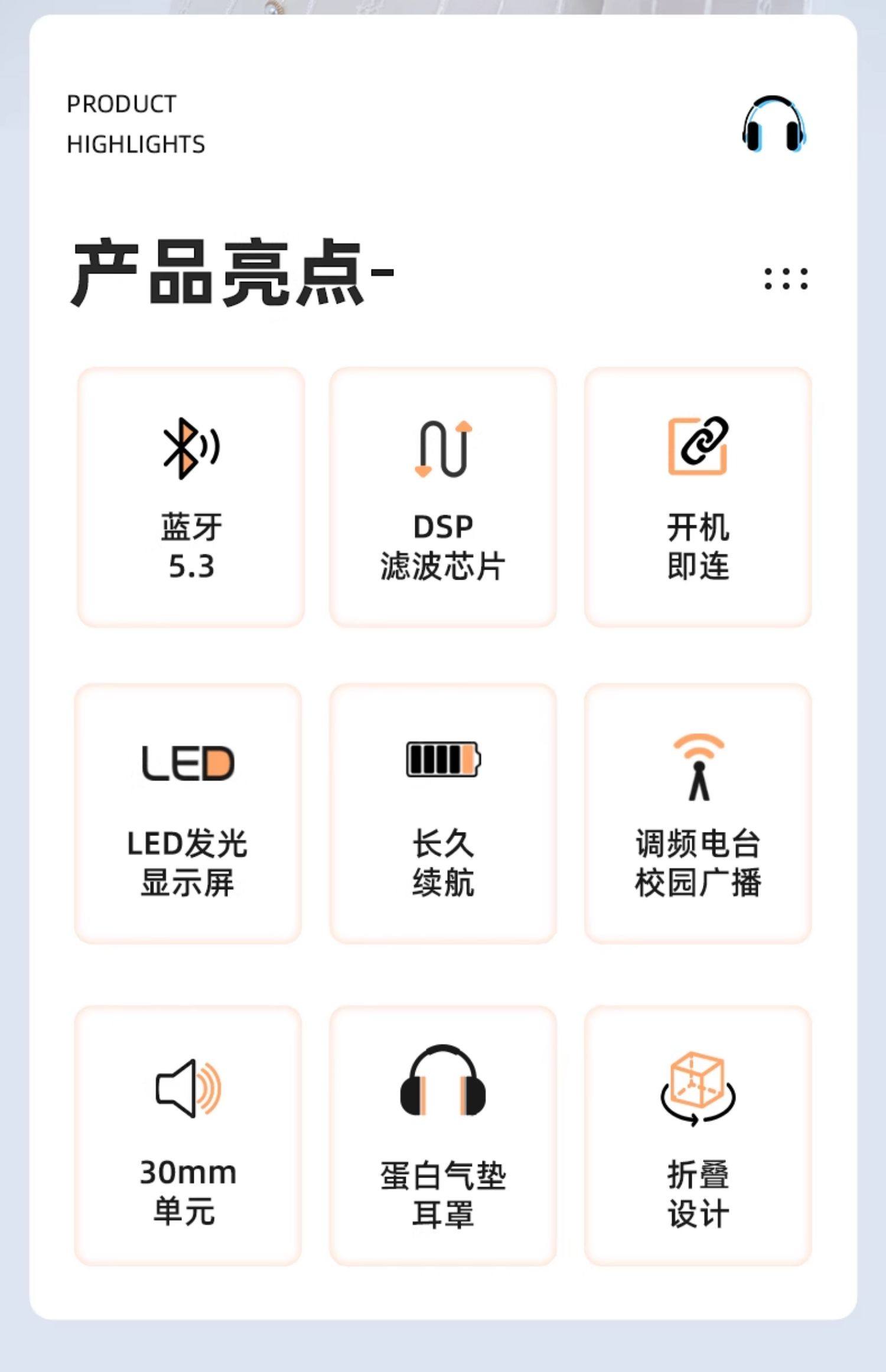 PRODUCT
HIGHLIGHTS

产品亮点-

蓝牙
5.3

DSP
滤波芯片

开机
即连

LED

LED发光
显示屏

长久
续航

调频电台
校园广播

30mm
单元

蛋白气垫
耳罩

折叠
设计