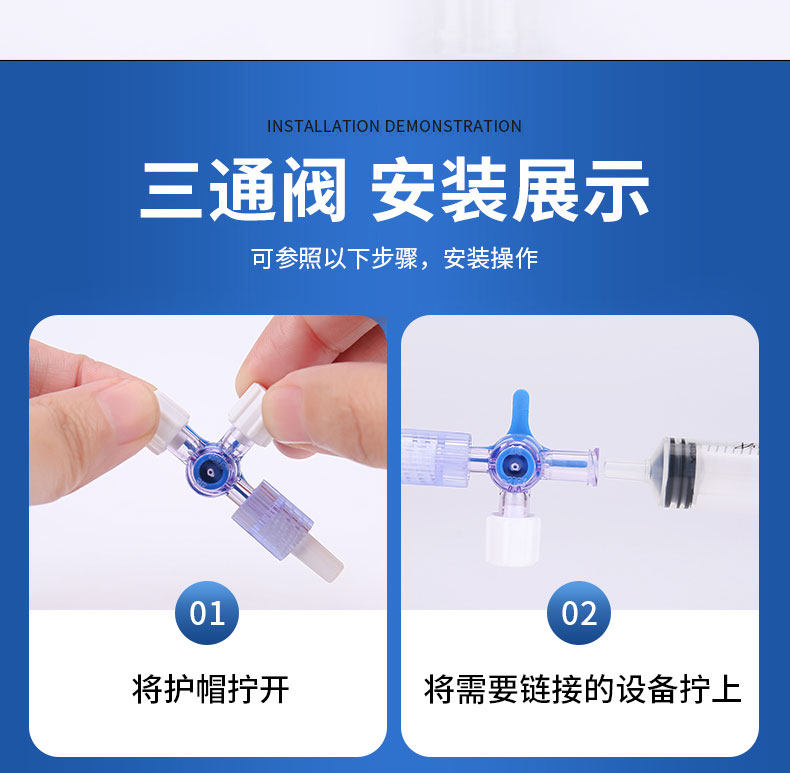 INSTALLATION DEMONSTRATION

三通阀 安装展示

可参照以下步骤，安装操作

01

将护帽拧开

02

将需要链接的设备拧上