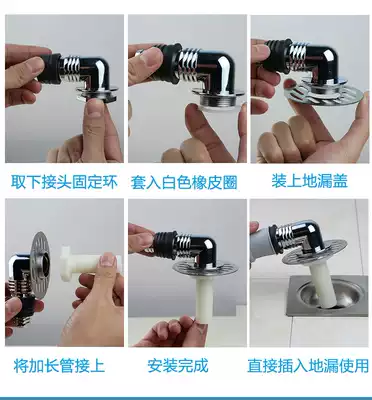 取下接头固定环

套入白色橡皮圈

装上地漏盖

将加长管接上

安装完成

直接插入地漏使用