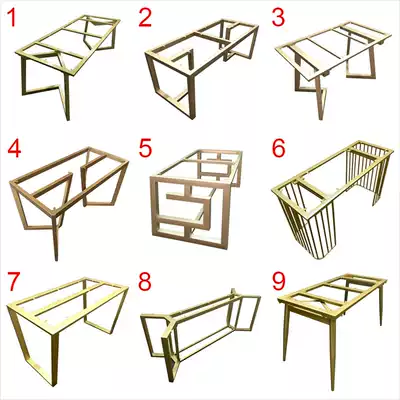 1 2 3

4 5 6

7 8 9