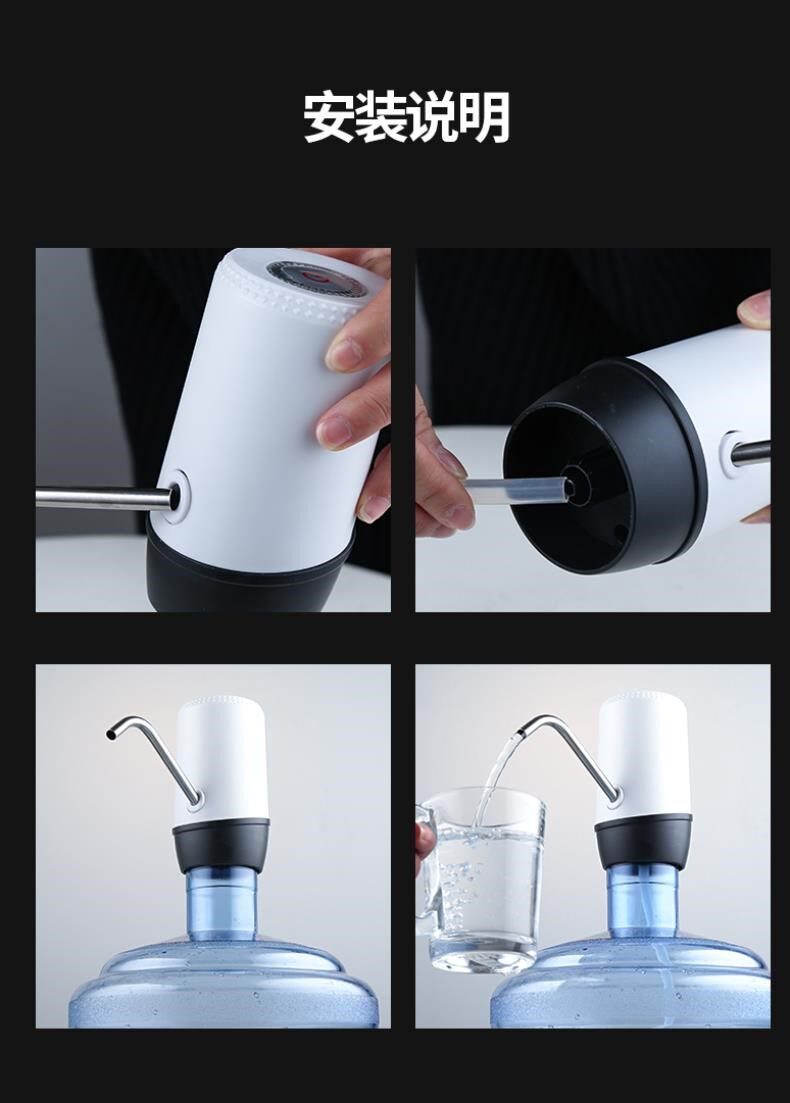 安装说明