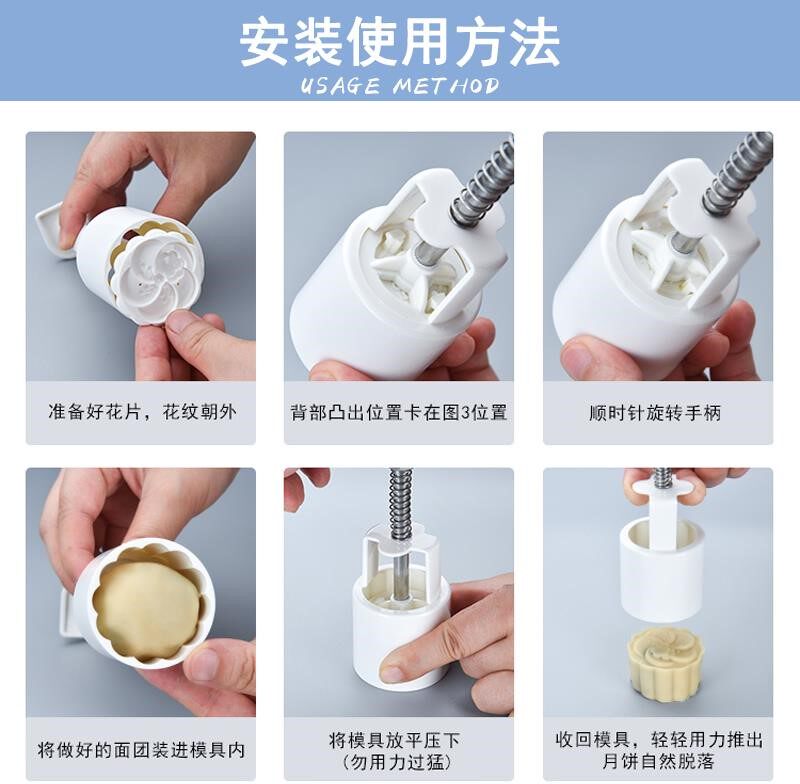 安装使用方法
USAGE METHOD

准备好花片，花纹朝外

背部凸出位置卡在图3位置

顺时针旋转手柄

将做好的面团装进模具内

将模具放平压下
（勿用力过猛）

收回模具，轻轻用力推出
月饼自然脱落